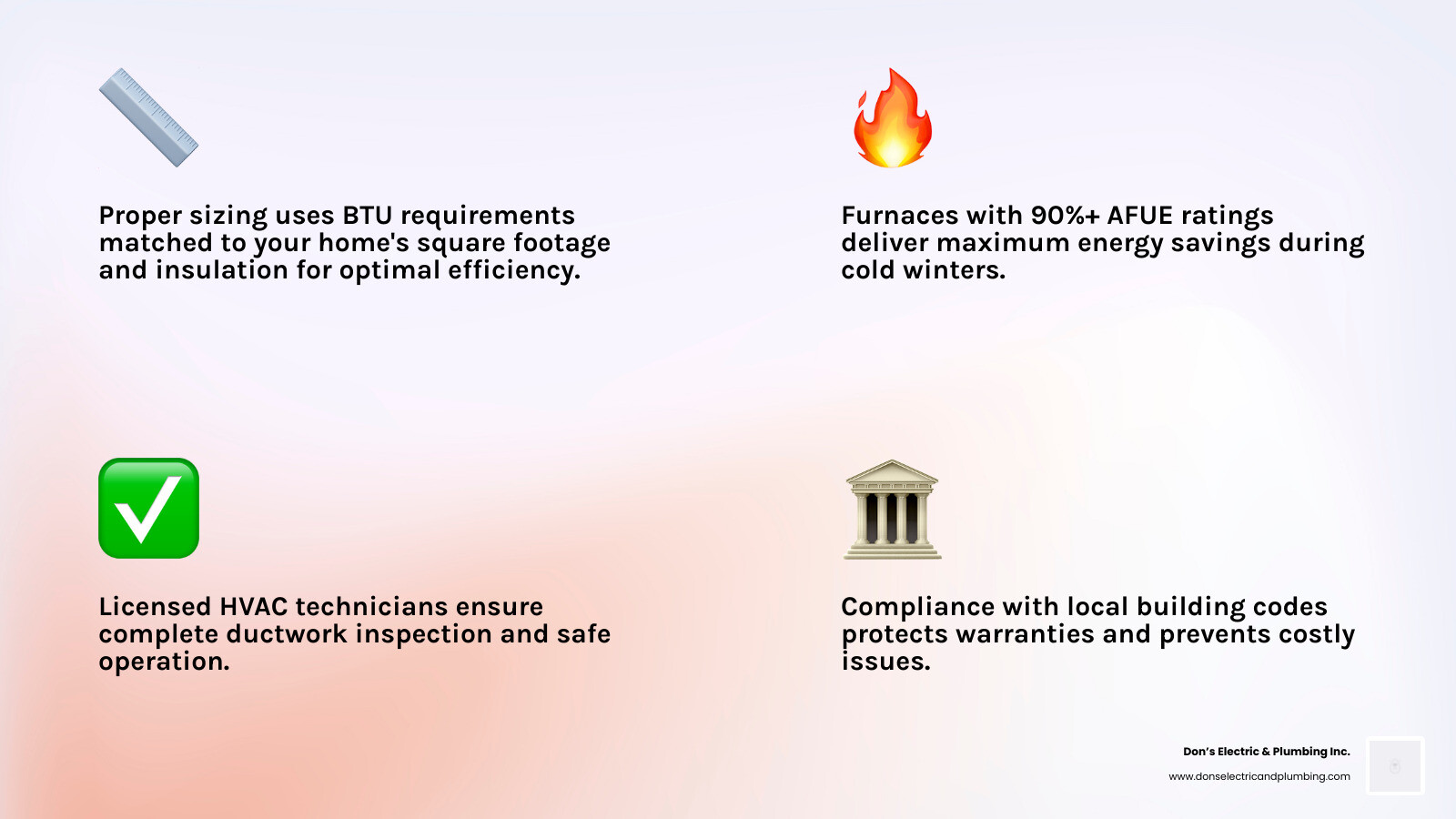 Proper sizing uses BTU requirements matched to your home's square footage and insulation for optimal efficiency.

Furnaces with 90%+ AFUE ratings deliver maximum energy savings during cold winters.

Licensed HVAC technicians ensure complete ductwork inspection and safe operation.

Compliance with local building codes protects warranties and prevents costly issues.

Don's Electric & Plumbing Inc.

www.donselectricandplumbing.com