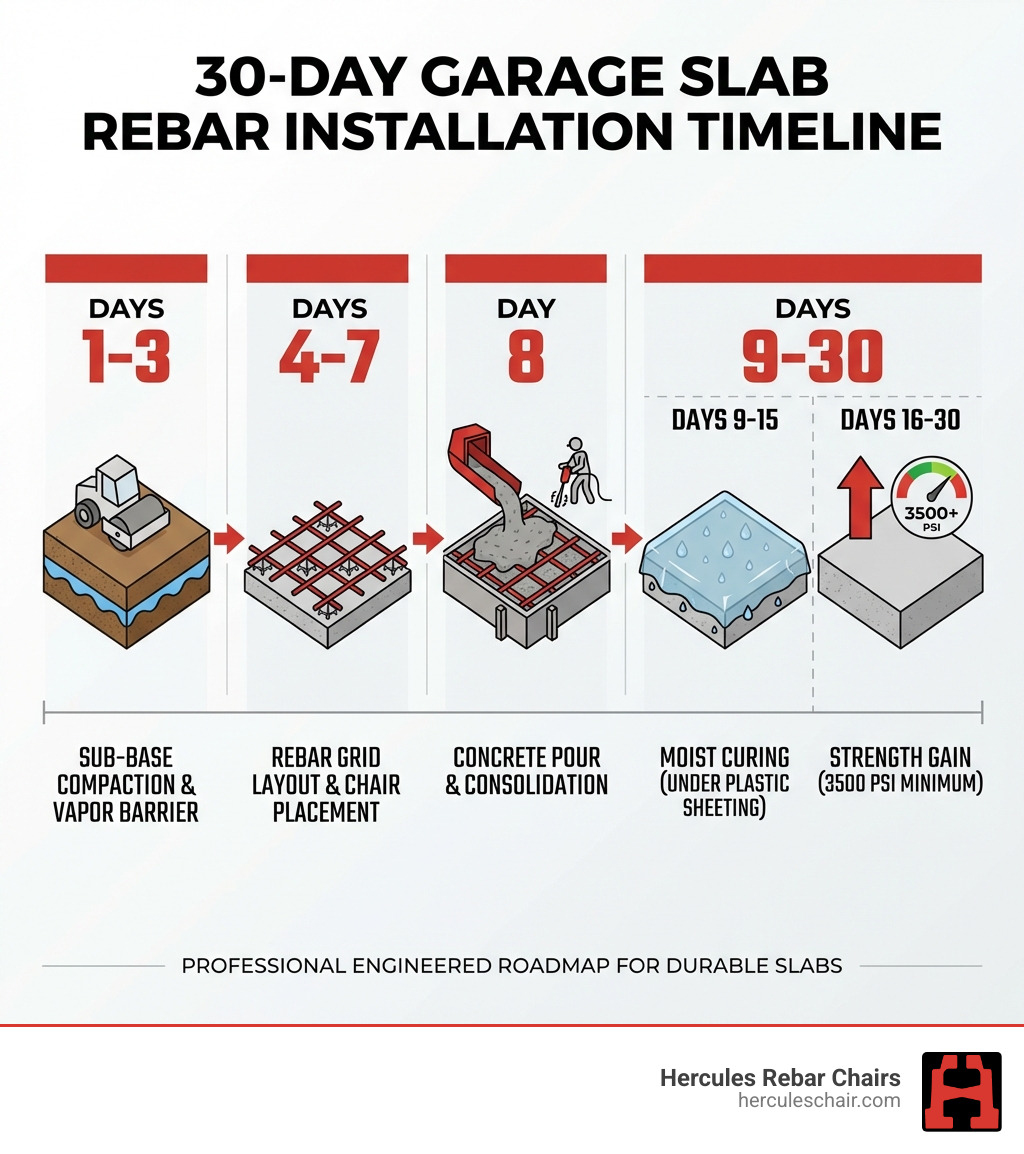 30-DAY GARAGE SLAB REBAR INSTALLATION TIMELINE

DAYS 1-3

DAYS 4-7

DAY 8

DAYS 9-30

DAYS 9-15

DAYS 16-30

3500+ PSI

SUB-BASE COMPACTION & VAPOR BARRIER

REBAR GRID LAYOUT & CHAIR PLACEMENT

CONCRETE POUR & CONSOLIDATION

MOIST CURING (UNDER PLASTIC SHEETING)

STRENGTH GAIN (3500 PSI MINIMUM)

PROFESSIONAL ENGINEERED ROADMAP FOR DURABLE SLABS

Hercules Rebar Chairs
herculeschair.com