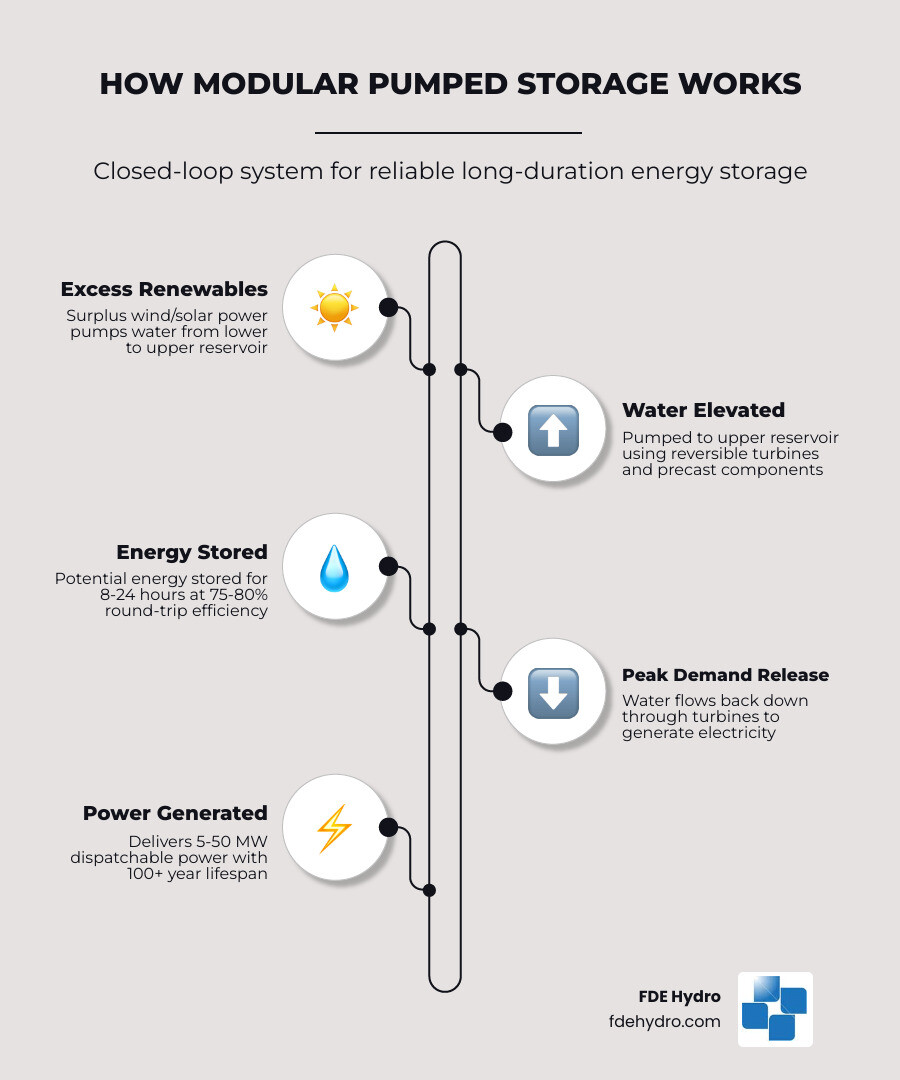 HOW MODULAR PUMPED STORAGE WORKS

Closed-loop system for reliable long-duration energy storage

Excess Renewables
Surplus wind/solar power pumps water from lower to upper reservoir

Water Elevated
Pumped to upper reservoir using reversible turbines and precast components

Energy Stored
Potential energy stored for 8-24 hours at 75-80% round-trip efficiency

Peak Demand Release
Water flows back down through turbines to generate electricity

Power Generated
Delivers 5-50 MW dispatchable power with 100+ year lifespan

FDE Hydro
fdehydro.com