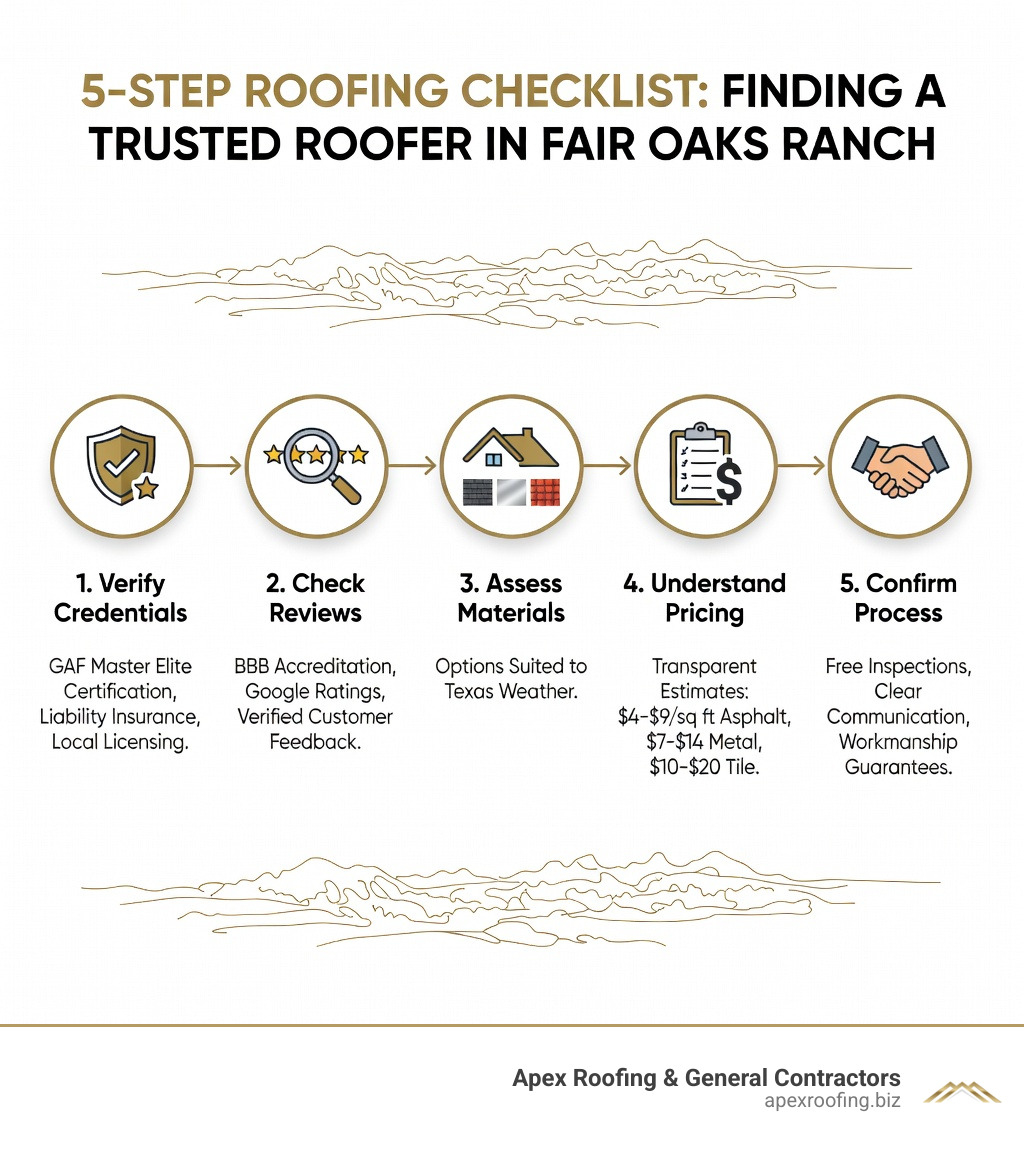 5-STEP ROOFING CHECKLIST: FINDING A TRUSTED ROOFER IN FAIR OAKS RANCH

1. Verify Credentials

GAF Master Elite Certification, Liability Insurance, Local Licensing.

2. Check Reviews

BBB Accreditation, Google Ratings, Verified Customer Feedback.

3. Assess Materials

Options Suited to Texas Weather.

4. Understand Pricing

Transparent Estimates: \$4-\$9/sq ft Asphalt, \$7-\$14 Metal, \$10-\$20 Tile.

5. Confirm Process

Free Inspections, Clear Communication, Workmanship Guarantees.

Apex Roofing & General Contractors
apexroofing.biz