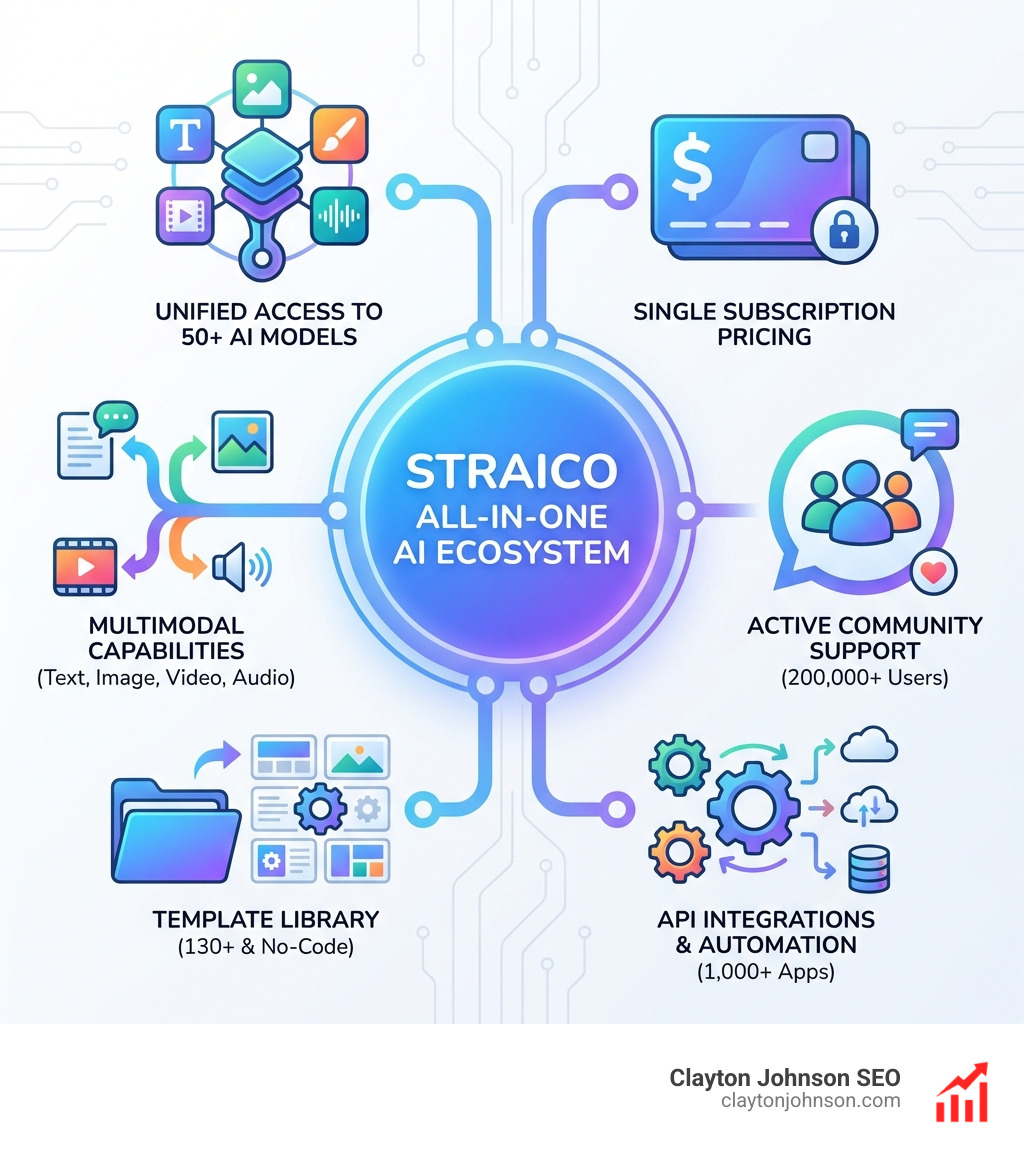 T

$

UNIFIED ACCESS TO 50+ AI MODELS

SINGLE SUBSCRIPTION PRICING

STRAICO
ALL-IN-ONE AI ECOSYSTEM

MULTIMODAL CAPABILITIES
(Text, Image, Video, Audio)

ACTIVE COMMUNITY SUPPORT
(200,000+ Users)

TEMPLATE LIBRARY
(130+ & No-Code)

API INTEGRATIONS & AUTOMATION
(1,000+ Apps)

Clayton Johnson SEO
claytonjohnson.com