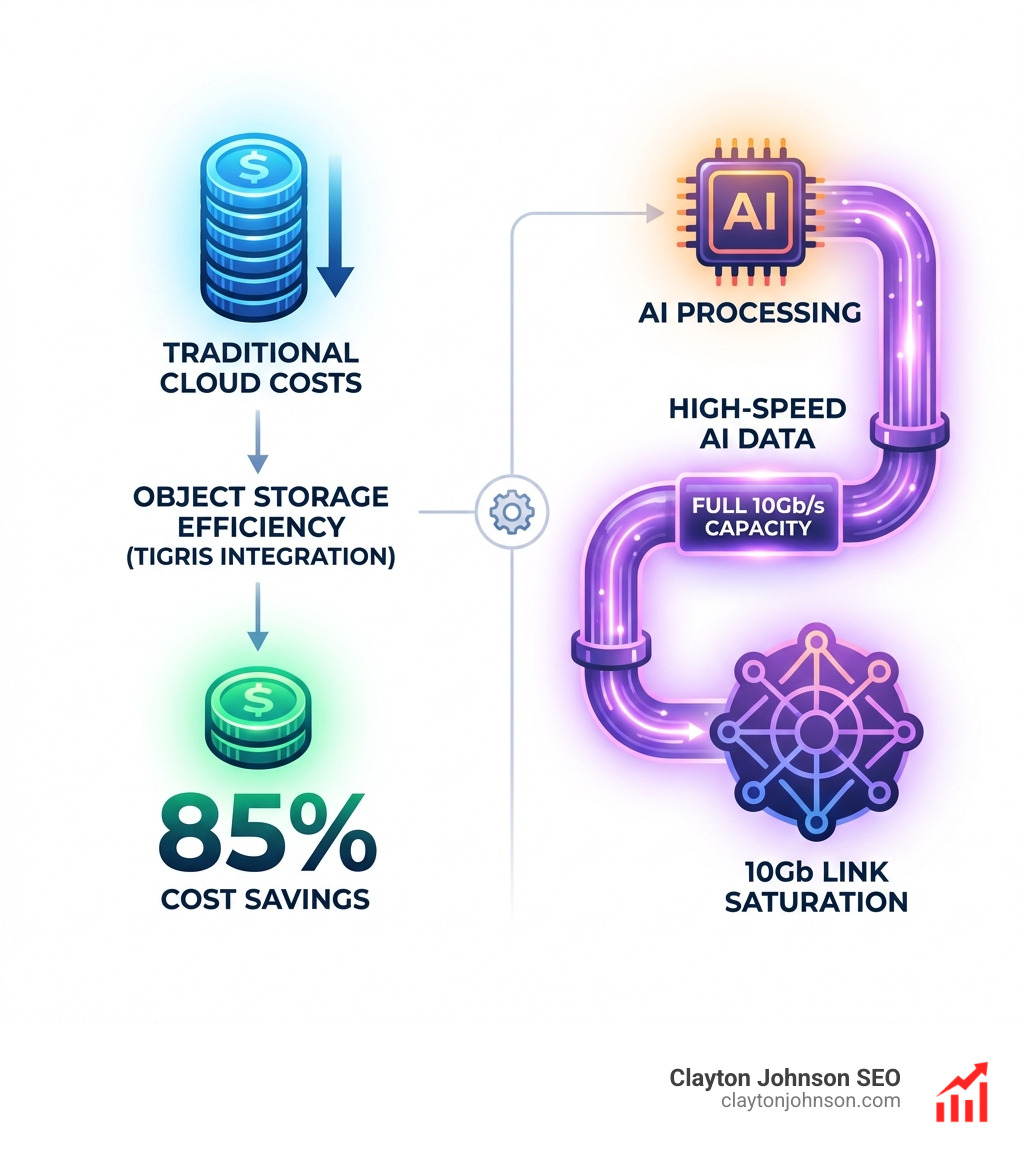 $

TRADITIONAL CLOUD COSTS

OBJECT STORAGE EFFICIENCY (TIGRIS INTEGRATION)

$

85%
COST SAVINGS

AI

AI PROCESSING

HIGH-SPEED AI DATA

FULL 10Gb/s CAPACITY

10Gb LINK SATURATION

Clayton Johnson SEO
claytonjohnson.com