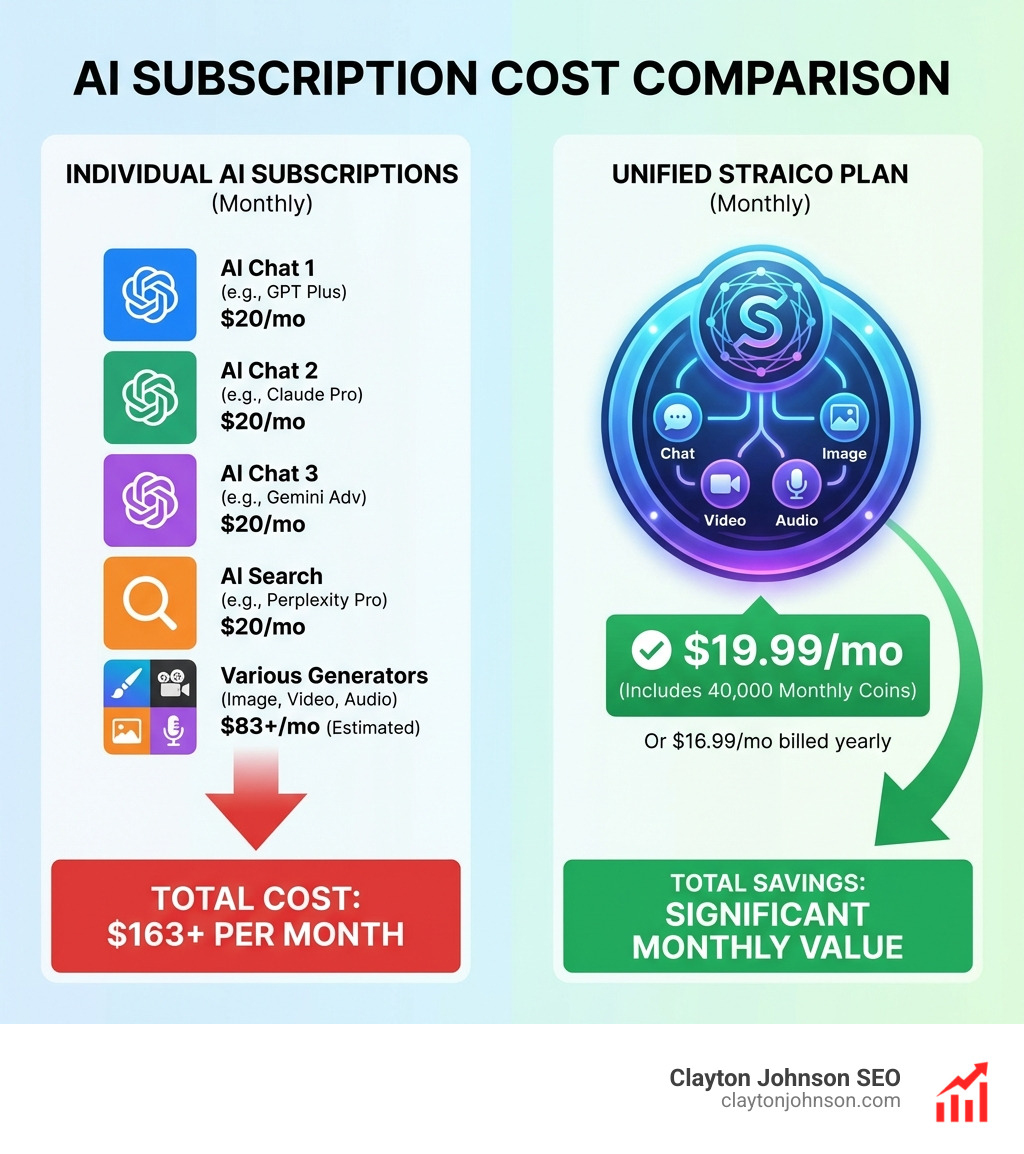 AI SUBSCRIPTION COST COMPARISON

INDIVIDUAL AI SUBSCRIPTIONS
(Monthly)

AI Chat 1
(e.g., GPT Plus)
$20/mo

AI Chat 2
(e.g., Claude Pro)
$20/mo

AI Chat 3
(e.g., Gemini Adv)
$20/mo

AI Search
(e.g., Perplexity Pro)
$20/mo

Various Generators
(Image, Video, Audio)
$83+/mo (Estimated)

TOTAL COST:
$163+ PER MONTH

UNIFIED STRAICO PLAN
(Monthly)

S

Chat
Image
Video
Audio

$19.99/mo
(Includes 40,000 Monthly Coins)

Or $16.99/mo billed yearly

TOTAL SAVINGS:
SIGNIFICANT
MONTHLY VALUE

Clayton Johnson SEO
claytonjohnson.com