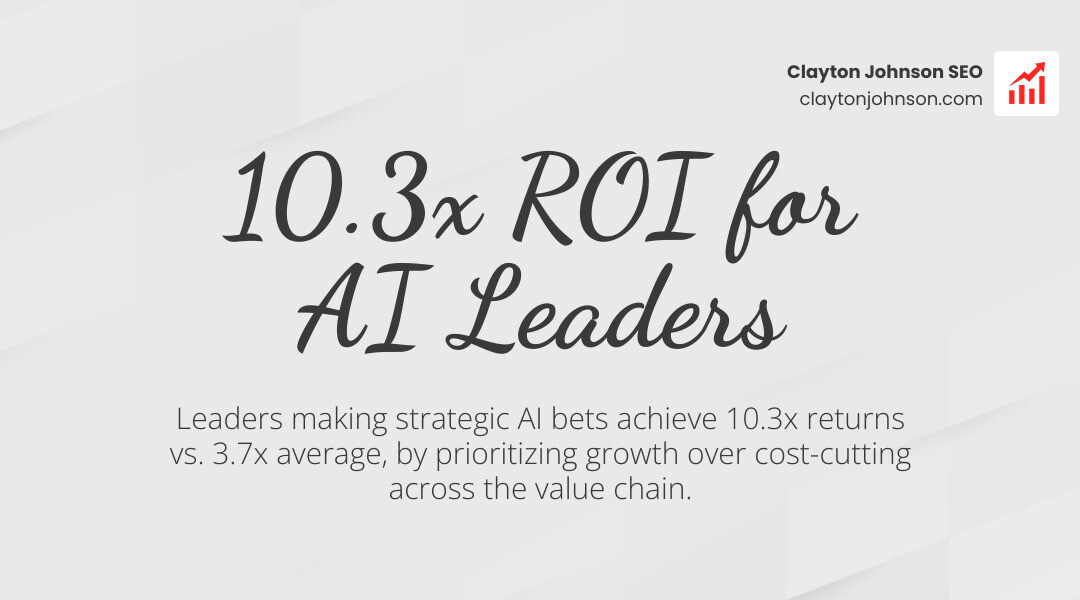 Clayton Johnson SEO
claytonjohnson.com

10.3x ROI for AI Leaders

Leaders making strategic AI bets achieve 10.3x returns vs. 3.7x average, by prioritizing growth over cost-cutting across the value chain.