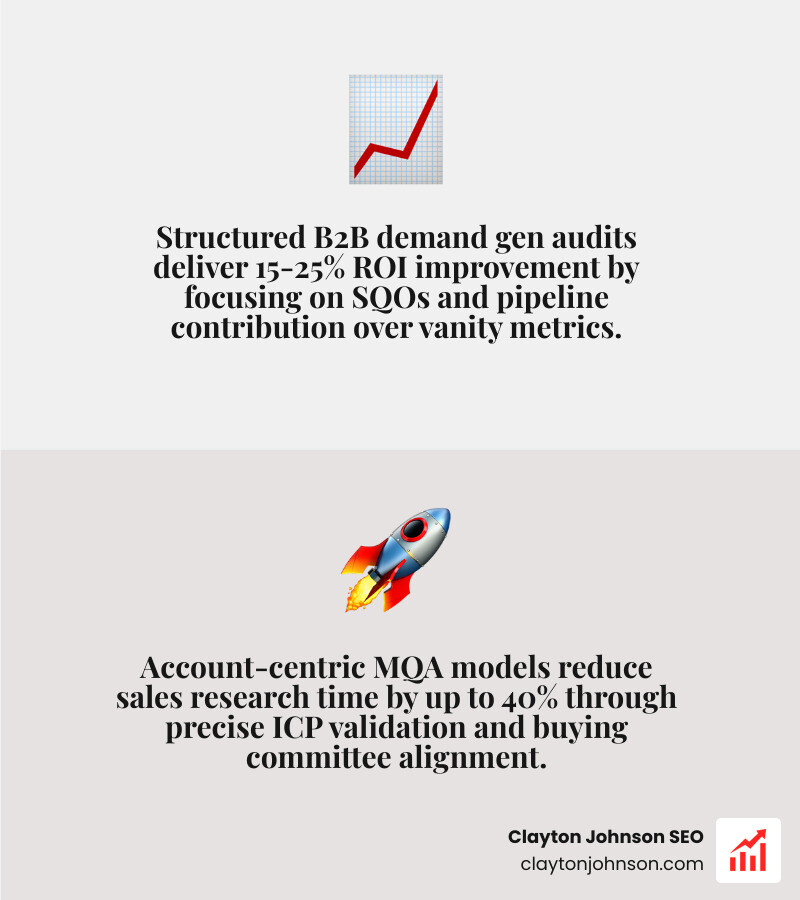 Structured B2B demand gen audits deliver 15-25% ROI improvement by focusing on SQOs and pipeline contribution over vanity metrics.

Account-centric MQA models reduce sales research time by up to 40% through precise ICP validation and buying committee alignment.

Clayton Johnson SEO
claytonjohnson.com