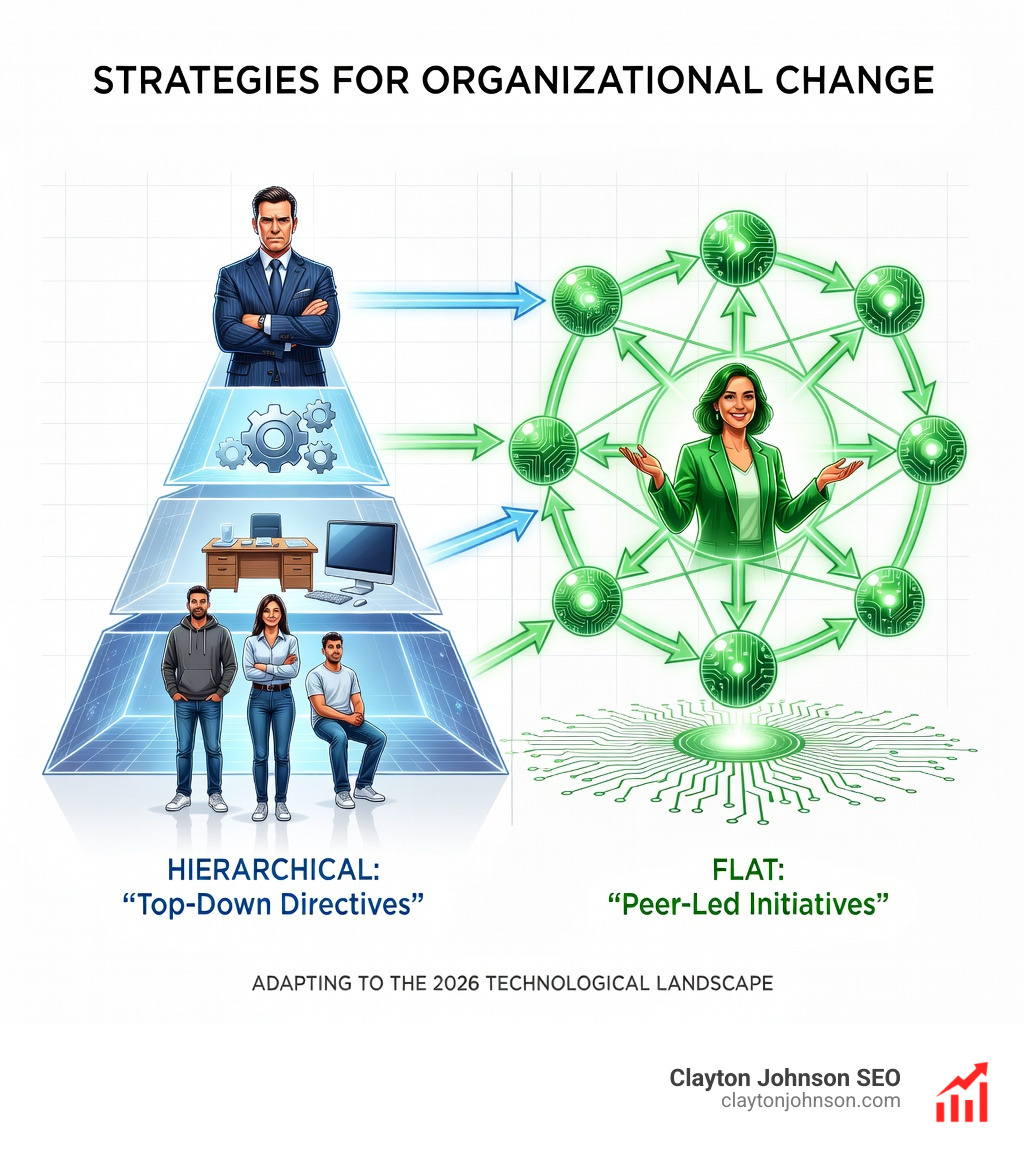 STRATEGIES FOR ORGANIZATIONAL CHANGE

HIERARCHICAL:
“Top-Down Directives”

FLAT:
“Peer-Led Initiatives”

ADAPTING TO THE 2026 TECHNOLOGICAL LANDSCAPE

Clayton Johnson SEO
claytonjohnson.com