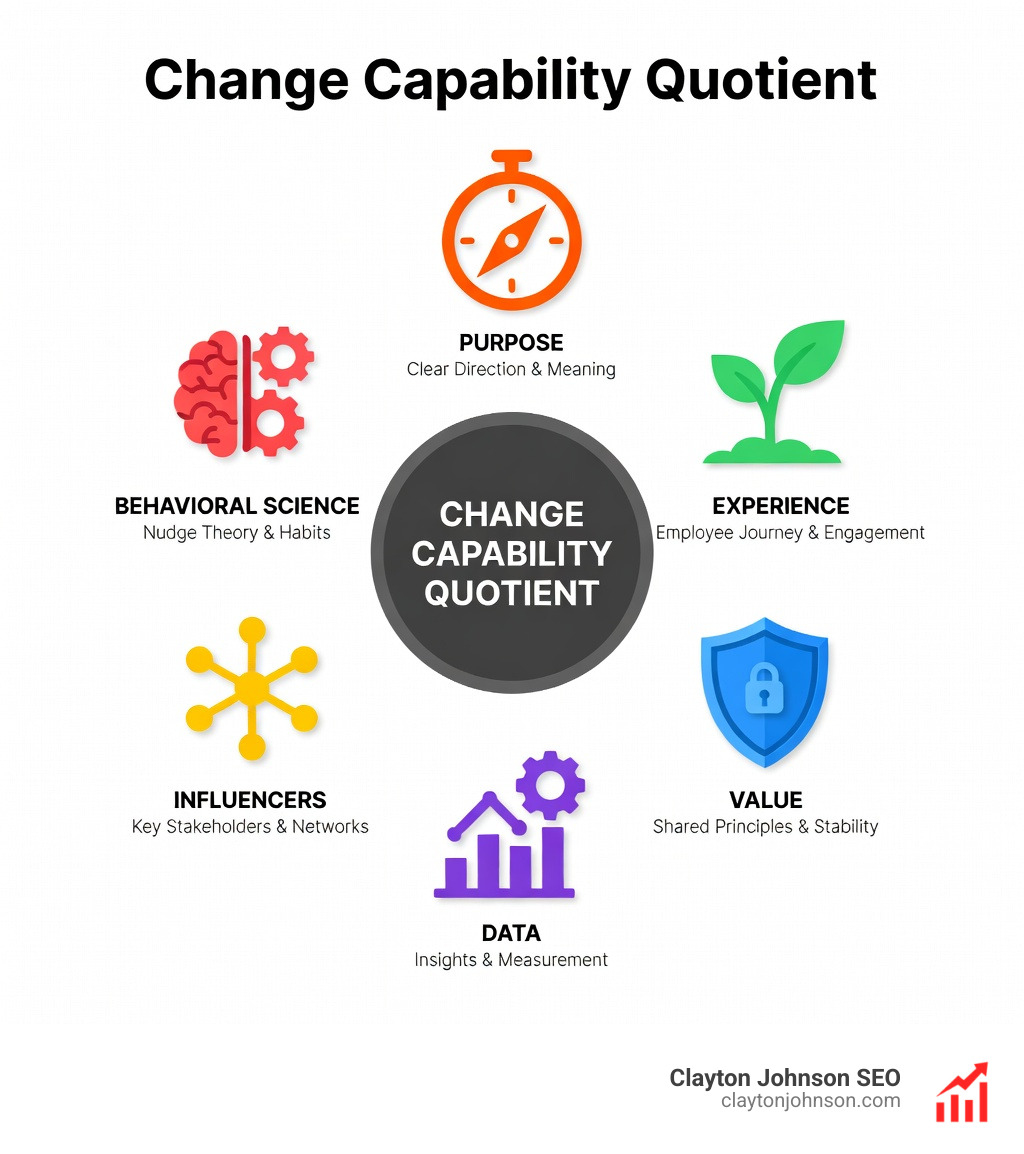 Change Capability Quotient

PURPOSE
Clear Direction & Meaning

BEHAVIORAL SCIENCE
Nudge Theory & Habits

CHANGE CAPABILITY QUOTIENT

EXPERIENCE
Employee Journey & Engagement

INFLUENCERS
Key Stakeholders & Networks

VALUE
Shared Principles & Stability

DATA
Insights & Measurement

Clayton Johnson SEO
claytonjohnson.com