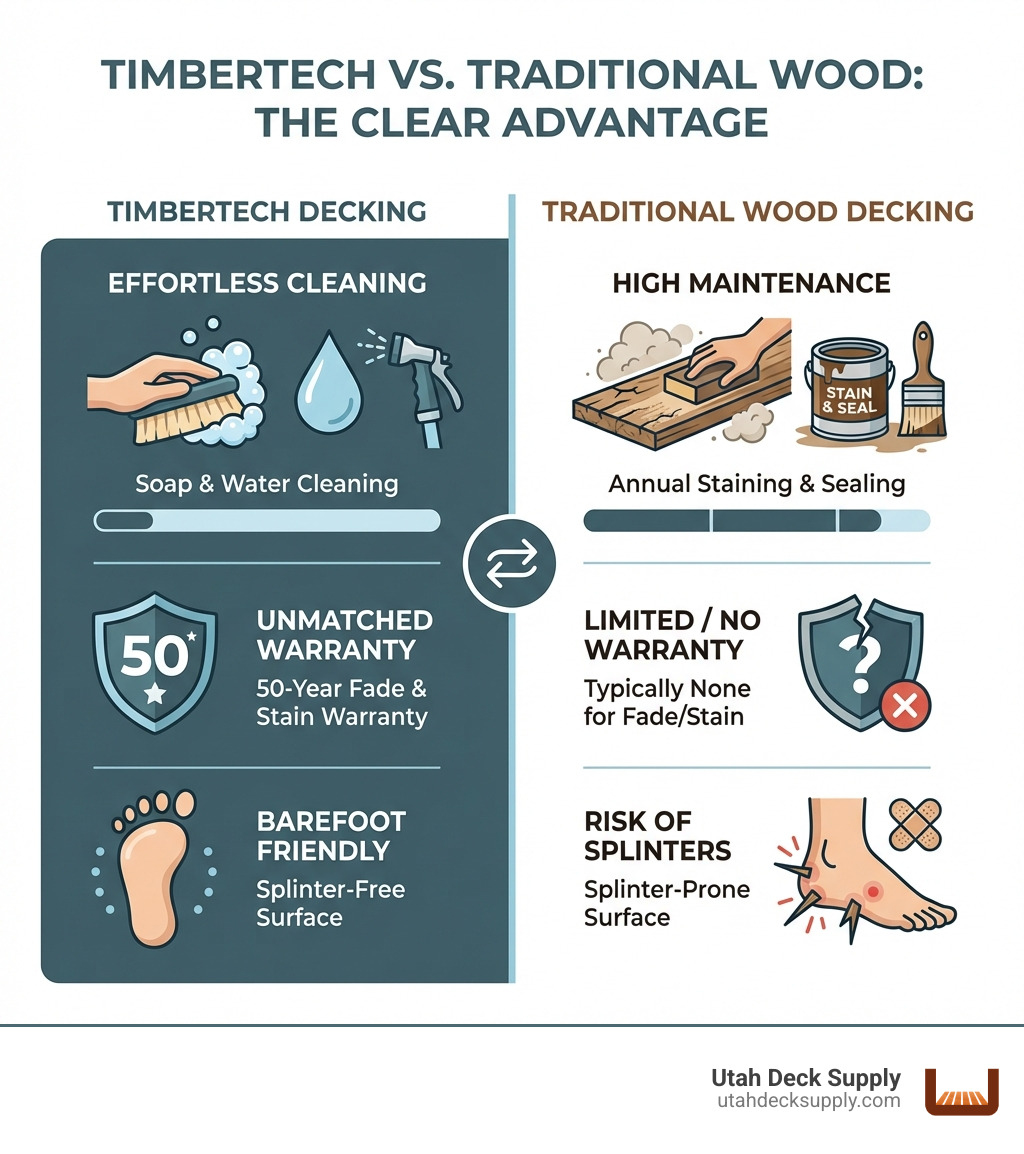 TIMBERTECH VS. TRADITIONAL WOOD: THE CLEAR ADVANTAGE

TIMBERTECH DECKING

EFFORTLESS CLEANING

Soap & Water Cleaning

50

UNMATCHED WARRANTY

50-Year Fade & Stain Warranty

BAREFOOT FRIENDLY

Splinter-Free Surface

TRADITIONAL WOOD DECKING

HIGH MAINTENANCE

STAIN & SEAL

Annual Staining & Sealing

LIMITED / NO WARRANTY

Typically None for Fade/Stain

?

RISK OF SPLINTERS

Splinter-Prone Surface

Utah Deck Supply
utahdecksupply.com