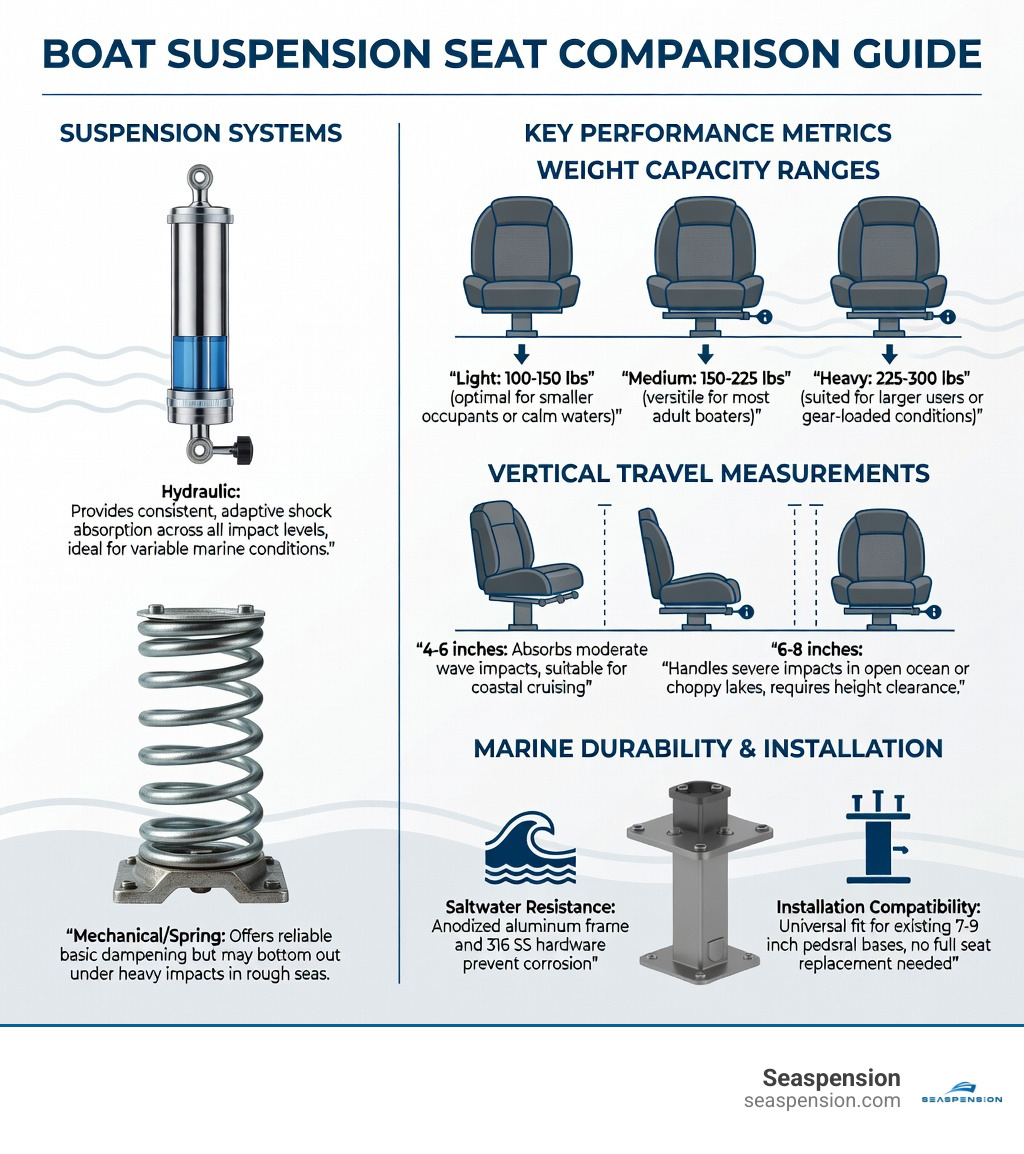 BOAT SUSPENSION SEAT COMPARISON GUIDE

SUSPENSION SYSTEMS

Hydraulic: Provides consistent, adaptive shock absorption across all impact levels, ideal for variable marine conditions."

"Mechanical/Spring: Offers reliable basic dampening but may bottom out under heavy impacts in rough seas.

KEY PERFORMANCE METRICS

WEIGHT CAPACITY RANGES

"Light: 100-150 lbs" (optimal for smaller occupants or calm waters)"

"Medium: 150-225 lbs" (versitile for most adult boaters)"

"Heavy: 225-300 lbs" (suited for larger users or gear-loaded conditions)"

VERTICAL TRAVEL MEASUREMENTS

"4-6 inches: Absorbs moderate wave impacts, suitable for coastal cruising"

"6-8 inches: "Handles severe impacts in open ocean or choppy lakes, requires height clearance."

MARINE DURABILITY & INSTALLATION

Saltwater Resistance: Anodized aluminum frame and 316 SS hardware prevent corrosion"

Installation Compatibility: Universal fit for existing 7-9 inch pedsral bases, no full seat replacement needed"

Seaspension
seaspension.com
SEASPENSION