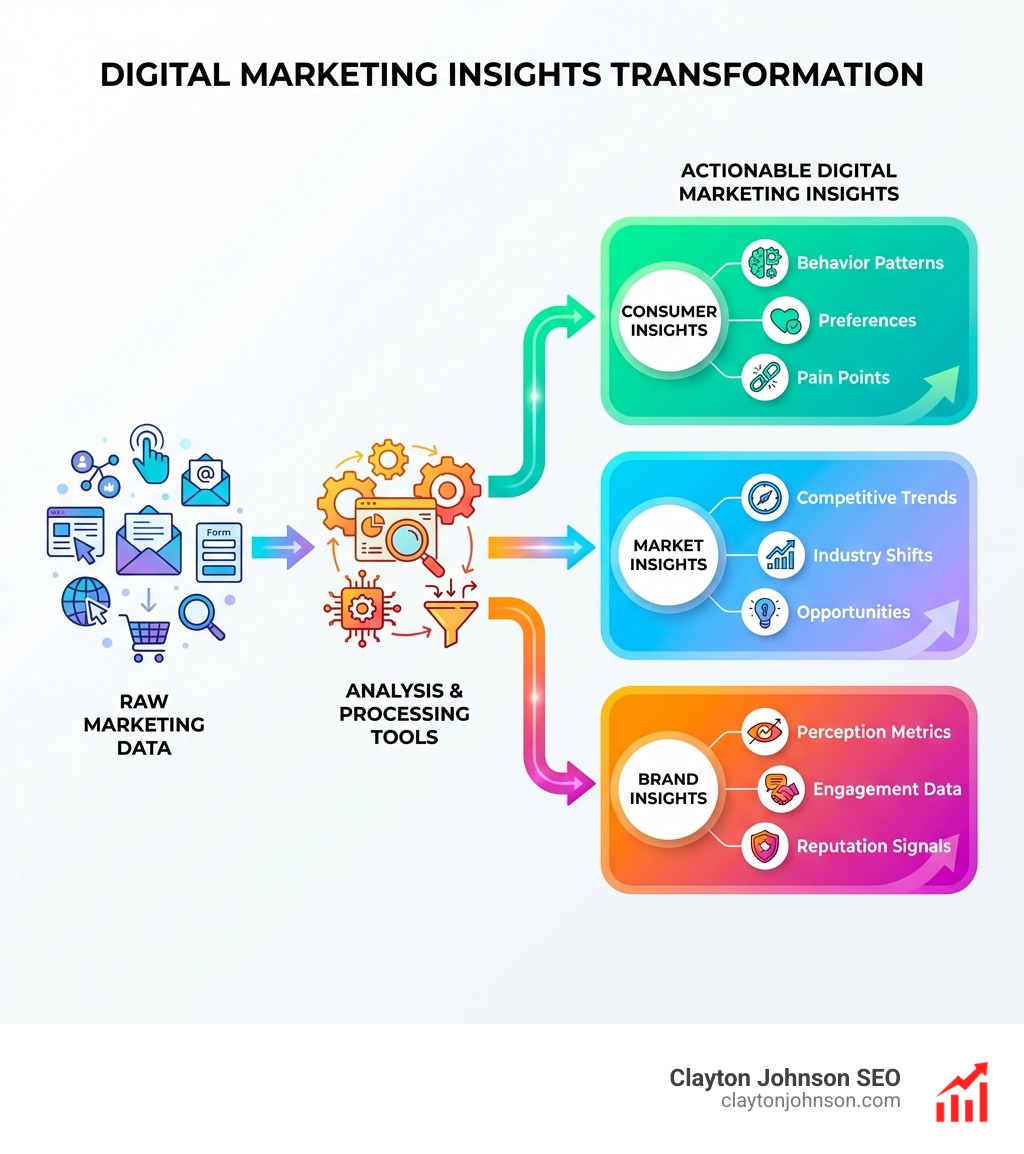 DIGITAL MARKETING INSIGHTS TRANSFORMATION

Form

RAW MARKETING DATA

ANALYSIS & PROCESSING TOOLS

ACTIONABLE DIGITAL MARKETING INSIGHTS

CONSUMER INSIGHTS
Behavior Patterns
Preferences
Pain Points

MARKET INSIGHTS
Competitive Trends
Industry Shifts
Opportunities

BRAND INSIGHTS
Perception Metrics
Engagement Data
Reputation Signals

Clayton Johnson SEO
claytonjohnson.com