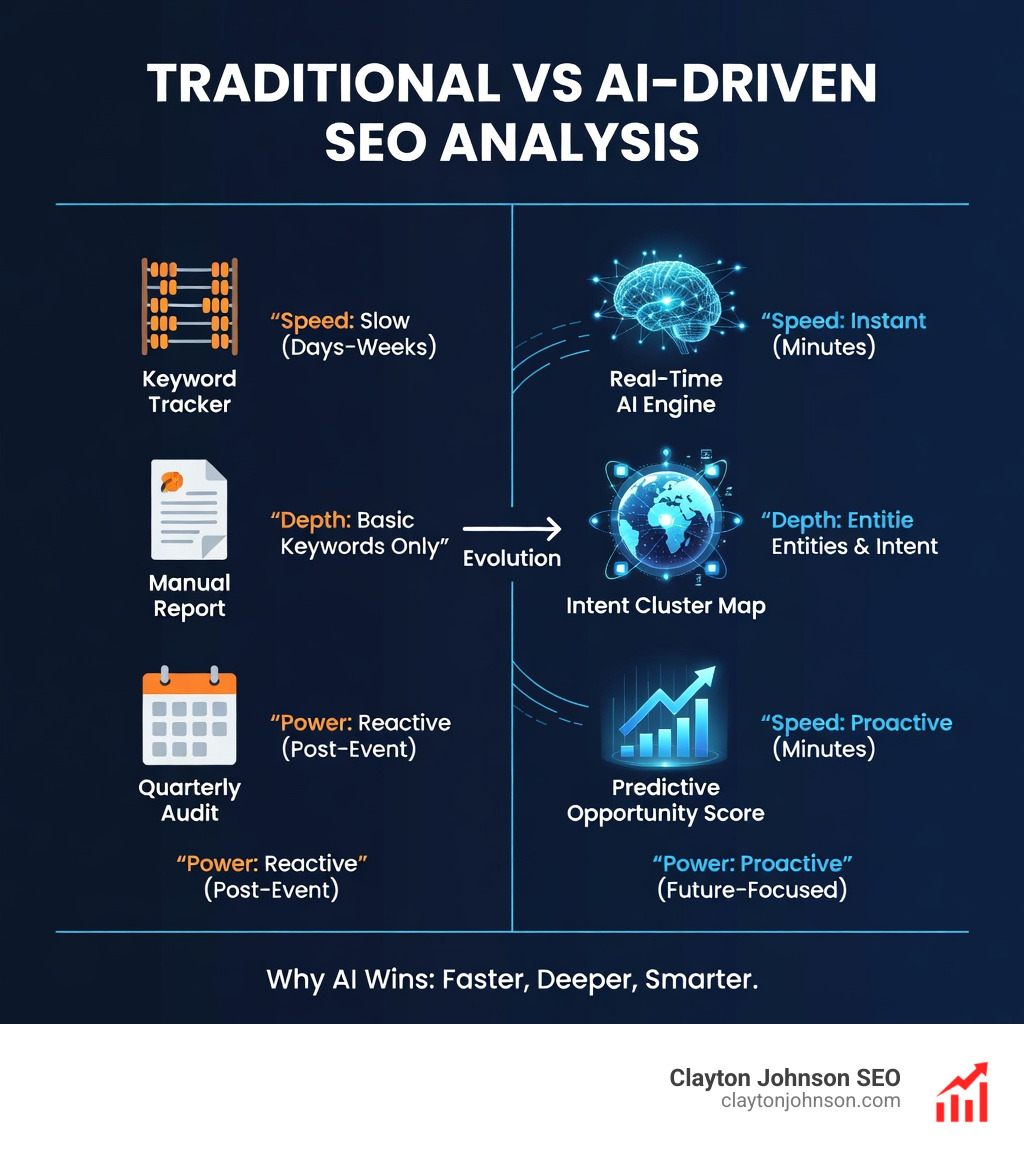 TRADITIONAL VS AI-DRIVEN SEO ANALYSIS

Keyword Tracker

“Speed: Slow (Days-Weeks)

Manual Report

“Depth: Basic Keywords Only”

Quarterly Audit

“Power: Reactive (Post-Event)

“Power: Reactive” (Post-Event)

Evolution

Real-Time AI Engine

“Speed: Instant (Minutes)

Intent Cluster Map

“Depth: Entitie Entities & Intent

Predictive Opportunity Score

“Speed: Proactive (Minutes)

“Power: Proactive” (Future-Focused)

Why AI Wins: Faster, Deeper, Smarter.

Clayton Johnson SEO
claytonjohnson.com