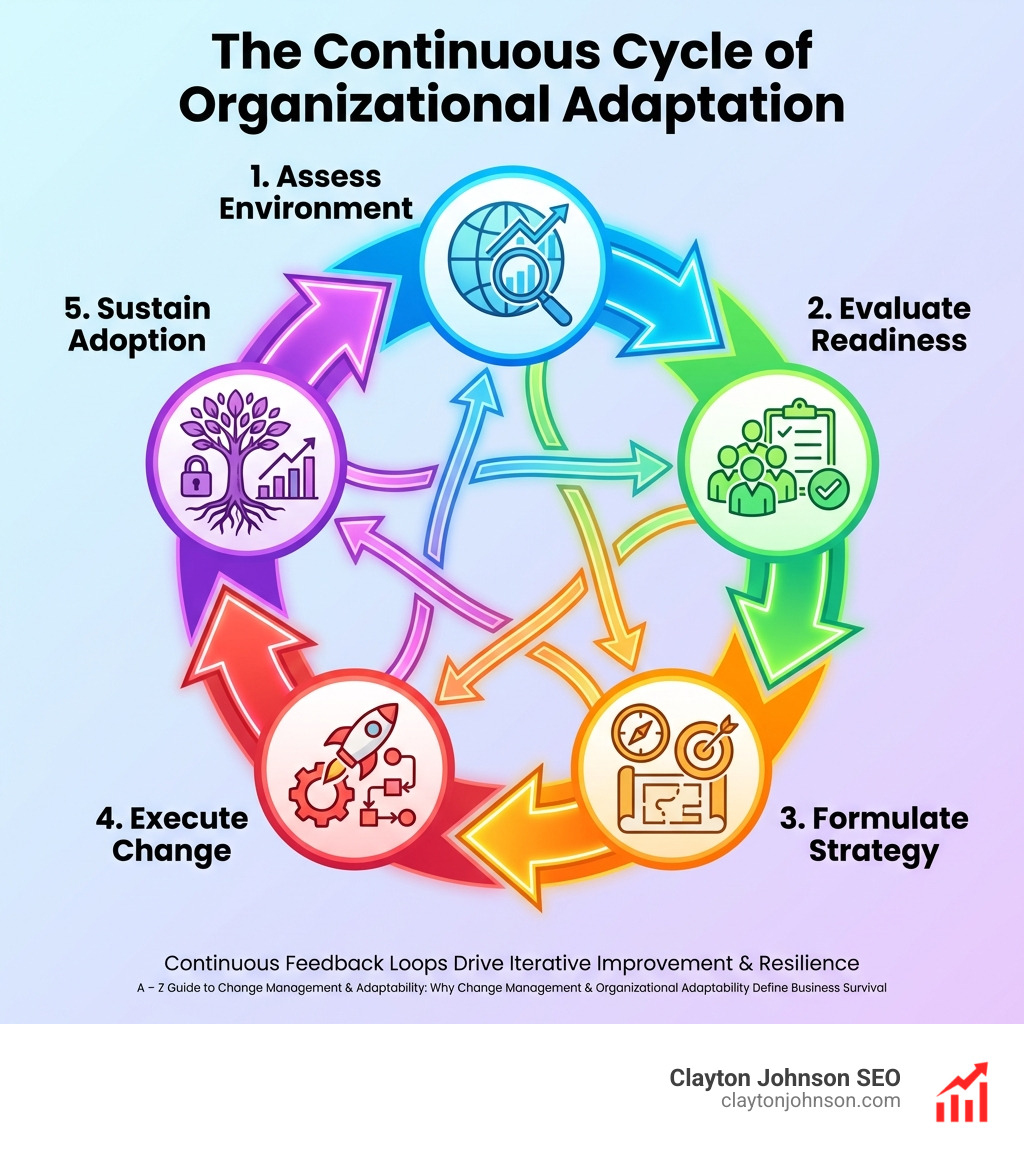 The Continuous Cycle of Organizational Adaptation

1. Assess Environment

2. Evaluate Readiness

3. Formulate Strategy

4. Execute Change

5. Sustain Adoption

Continuous Feedback Loops Drive Iterative Improvement & Resilience

A – Z Guide to Change Management & Adaptability: Why Change Management & Organizational Adaptability Define Business Survival

Clayton Johnson SEO
claytonjohnson.com