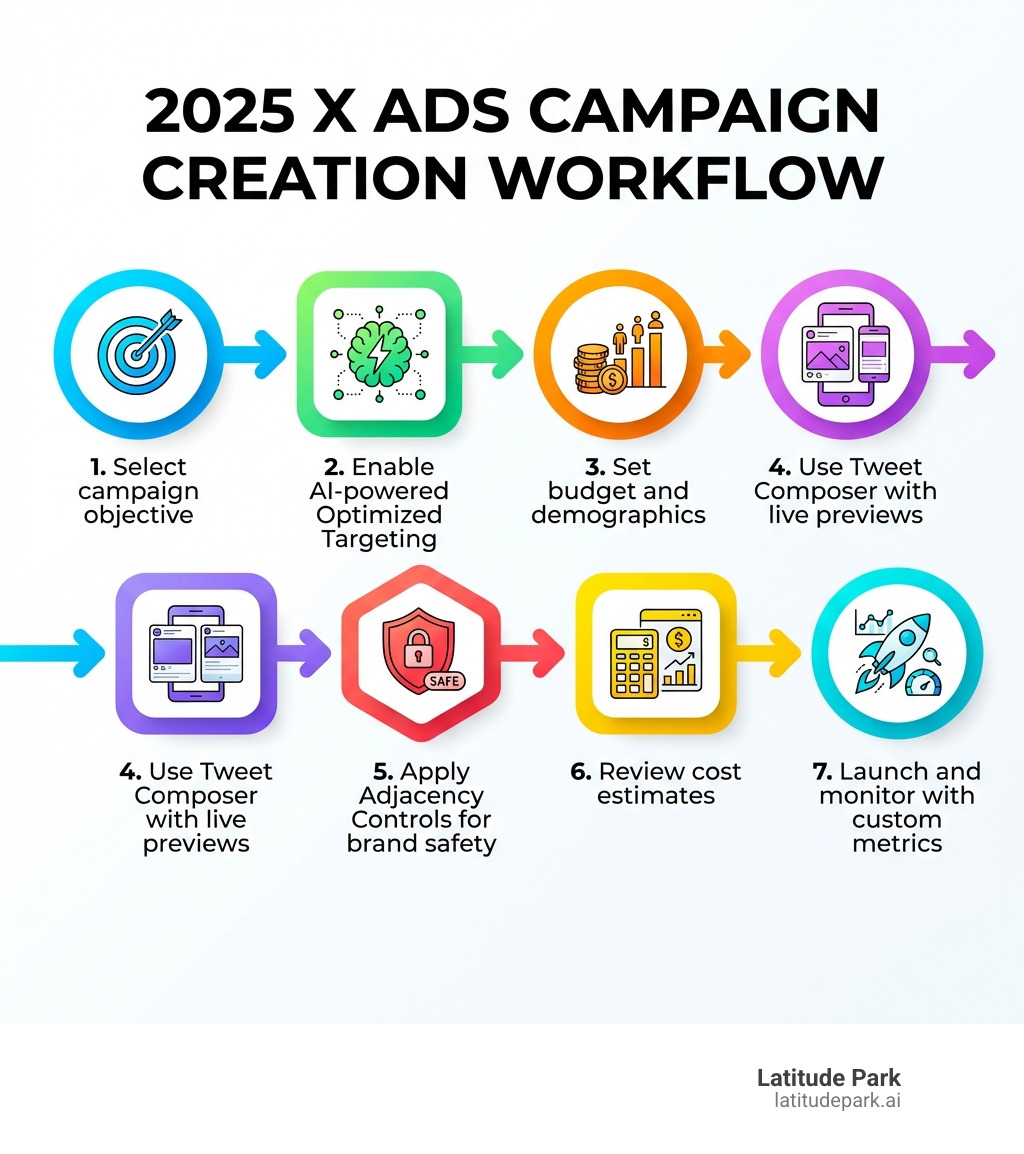 2025 X ADS CAMPAIGN CREATION WORKFLOW

1. Select campaign objective

2. Enable AI-powered Optimized Targeting

3. Set budget and demographics

4. Use Tweet Composer with live previews

4. Use Tweet Composer with live previews

SAFE

5. Apply Adjacency Controls for brand safety

6. Review cost estimates

7. Launch and monitor with custom metrics

Latitude Park
latitudepark.ai