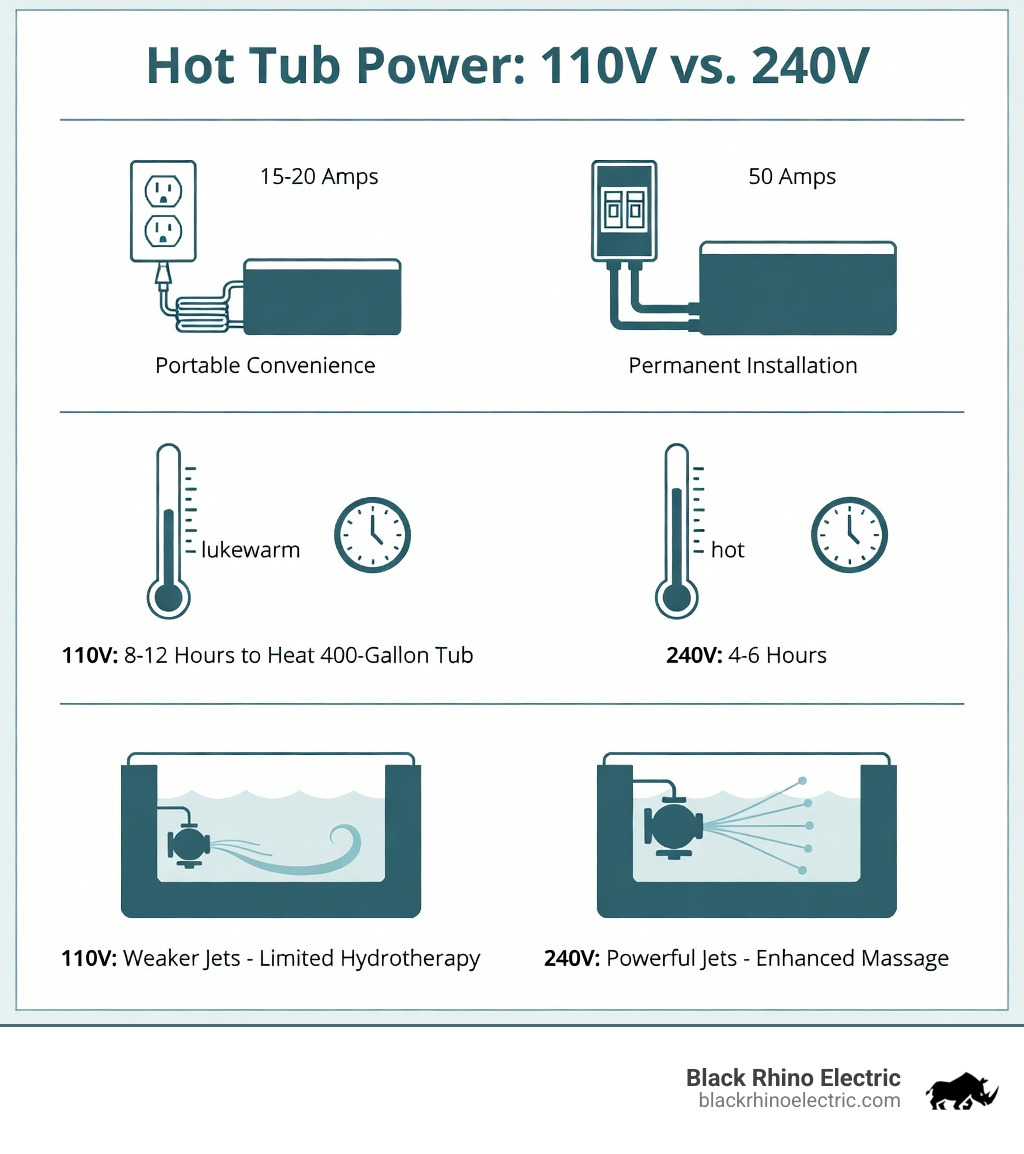 Hot Tub Power: 110V vs. 240V

15-20 Amps

Portable Convenience

50 Amps

Permanent Installation

lukewarm

110V: 8-12 Hours to Heat 400-Gallon Tub

hot

240V: 4-6 Hours

110V: Weaker Jets - Limited Hydrotherapy

240V: Powerful Jets - Enhanced Massage

Black Rhino Electric
blackrhinoelectric.com