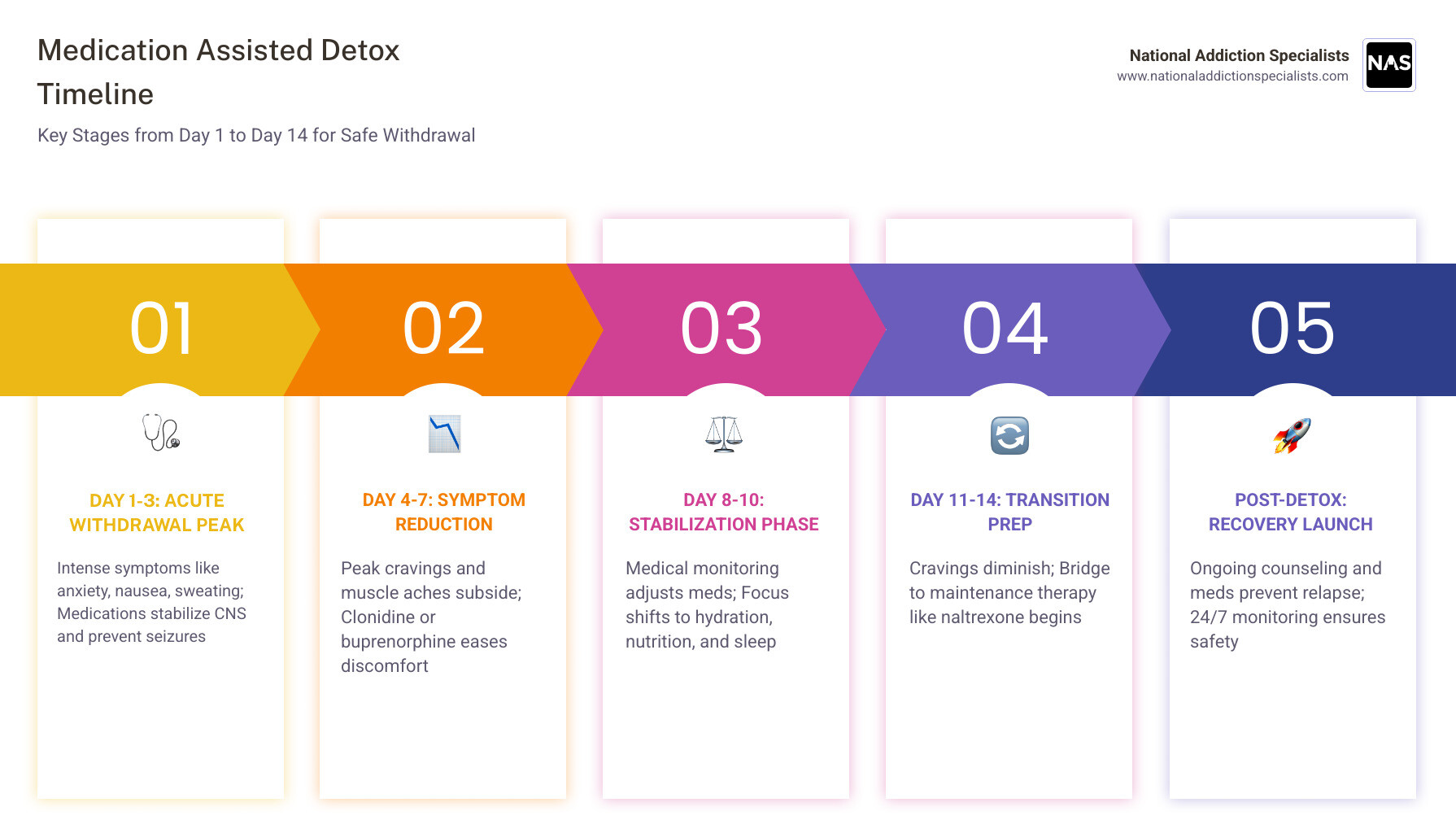 Medication Assisted Detox Timeline

Key Stages from Day 1 to Day 14 for Safe Withdrawal

National Addiction Specialists
www.nationaladdictionspecialists.com

NAS

01

DAY 1-3: ACUTE WITHDRAWAL PEAK

Intense symptoms like anxiety, nausea, sweating; Medications stabilize CNS and prevent seizures

02

DAY 4-7: SYMPTOM REDUCTION

Peak cravings and muscle aches subside; Clonidine or buprenorphine eases discomfort

03

DAY 8-10: STABILIZATION PHASE

Medical monitoring adjusts meds; Focus shifts to hydration, nutrition, and sleep

04

DAY 11-14: TRANSITION PREP

Cravings diminish; Bridge to maintenance therapy like naltrexone begins

05

POST-DETOX: RECOVERY LAUNCH

Ongoing counseling and meds prevent relapse; 24/7 monitoring ensures safety