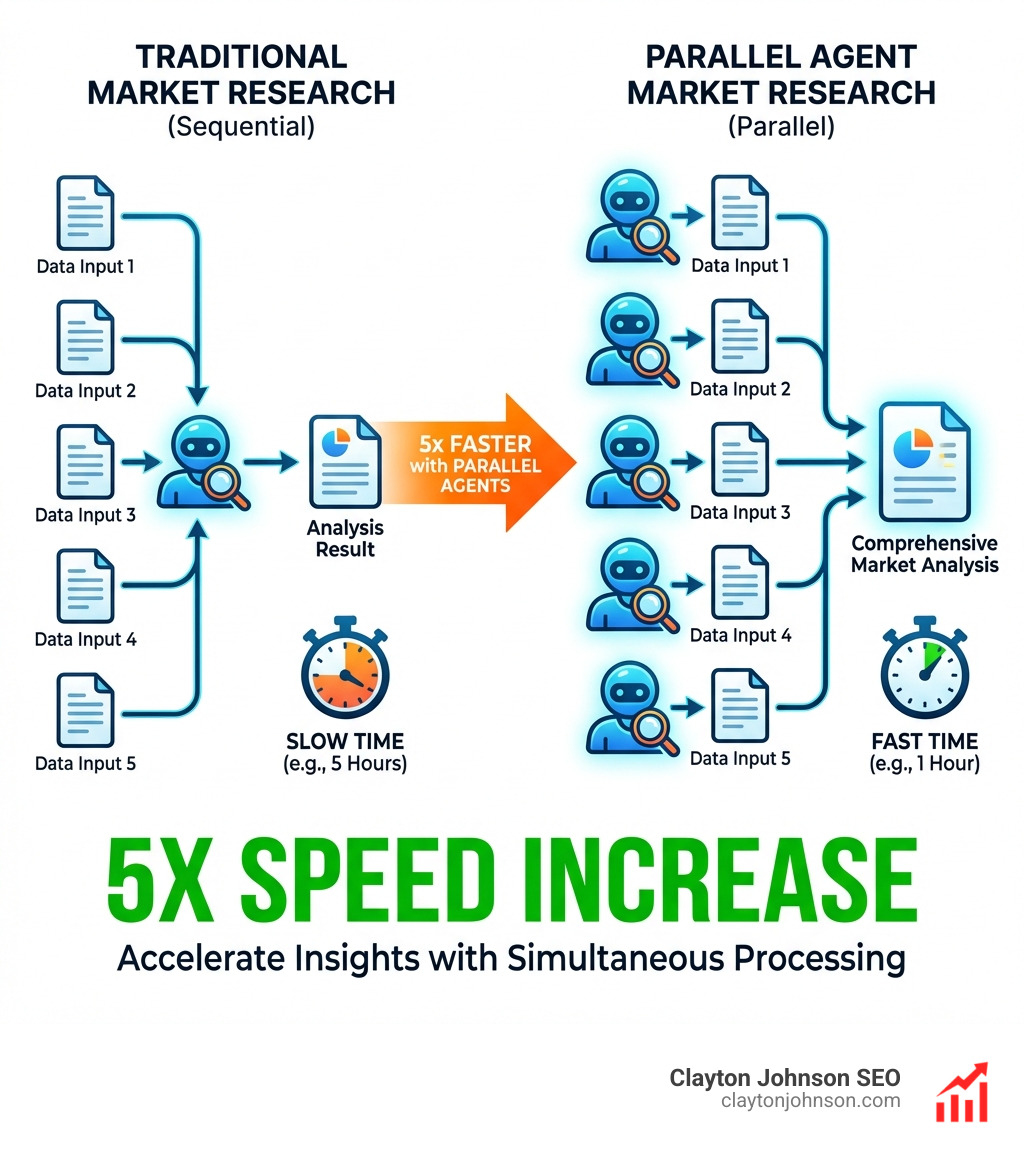 TRADITIONAL MARKET RESEARCH
(Sequential)

Data Input 1
Data Input 2
Data Input 3
Data Input 4
Data Input 5

Analysis Result

SLOW TIME
(e.g., 5 Hours)

5x FASTER with PARALLEL AGENTS

PARALLEL AGENT MARKET RESEARCH
(Parallel)

Data Input 1
Data Input 2
Data Input 3
Data Input 4
Data Input 5

Comprehensive Market Analysis

FAST TIME
(e.g., 1 Hour)

5X SPEED INCREASE

Accelerate Insights with Simultaneous Processing

Clayton Johnson SEO
claytonjohnson.com