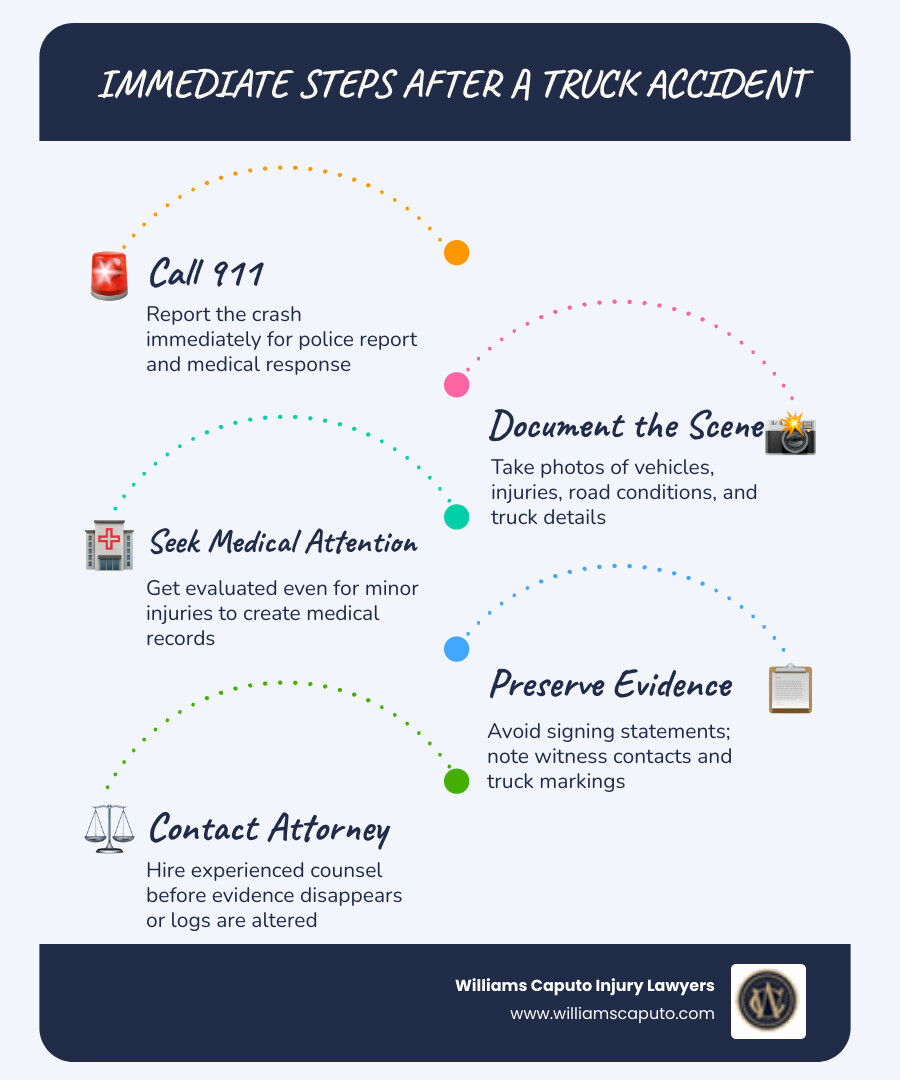 IMMEDIATE STEPS AFTER A TRUCK ACCIDENT

Call 911
Report the crash immediately for police report and medical response

Document the Scene
Take photos of vehicles, injuries, road conditions, and truck details

Seek Medical Attention
Get evaluated even for minor injuries to create medical records

Preserve Evidence
Avoid signing statements; note witness contacts and truck markings

Contact Attorney
Hire experienced counsel before evidence disappears or logs are altered

Williams Caputo Injury Lawyers
www.williamscaputo.com