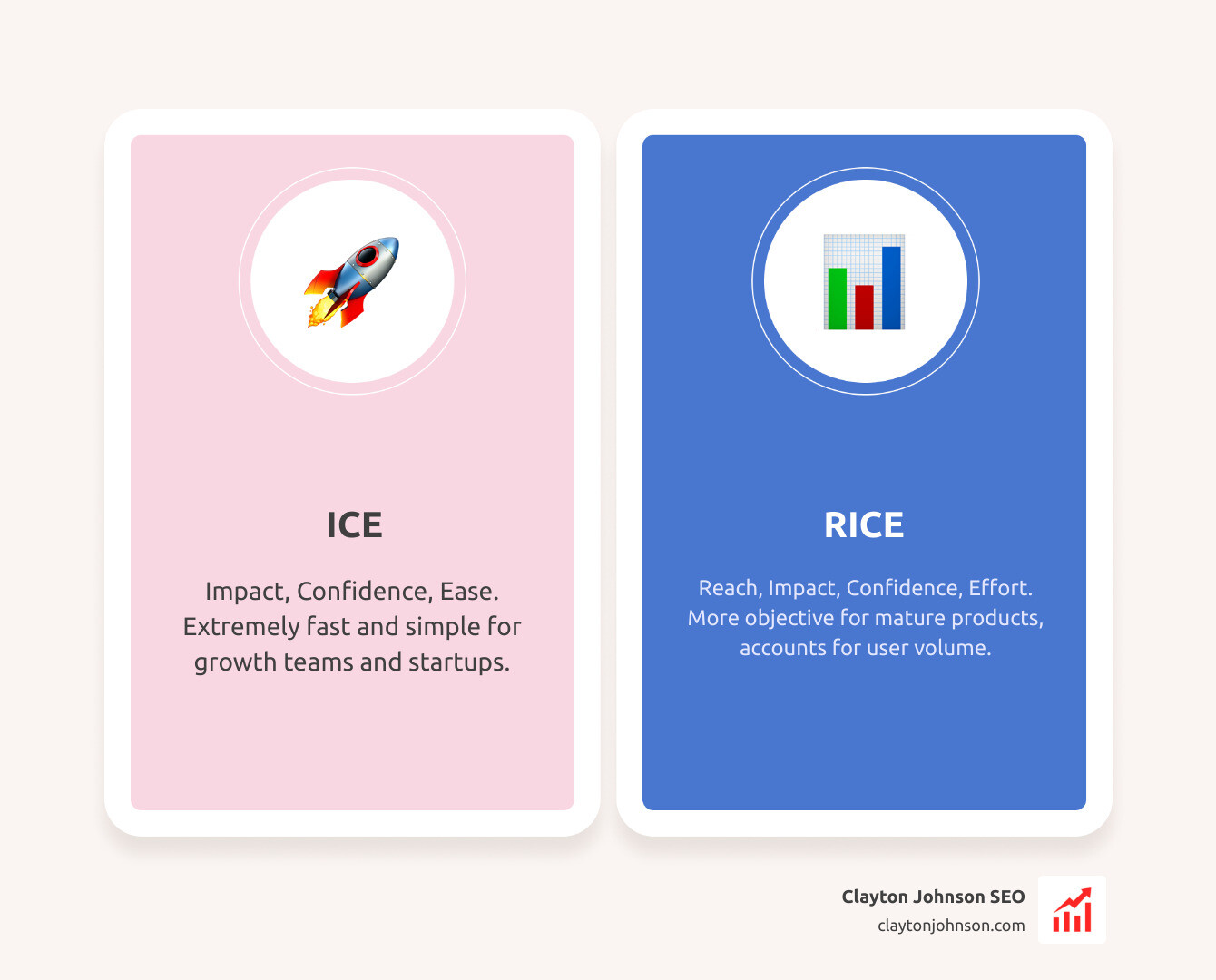 ICE

Impact, Confidence, Ease. Extremely fast and simple for growth teams and startups.

RICE

Reach, Impact, Confidence, Effort. More objective for mature products, accounts for user volume.

Clayton Johnson SEO
claytonjohnson.com