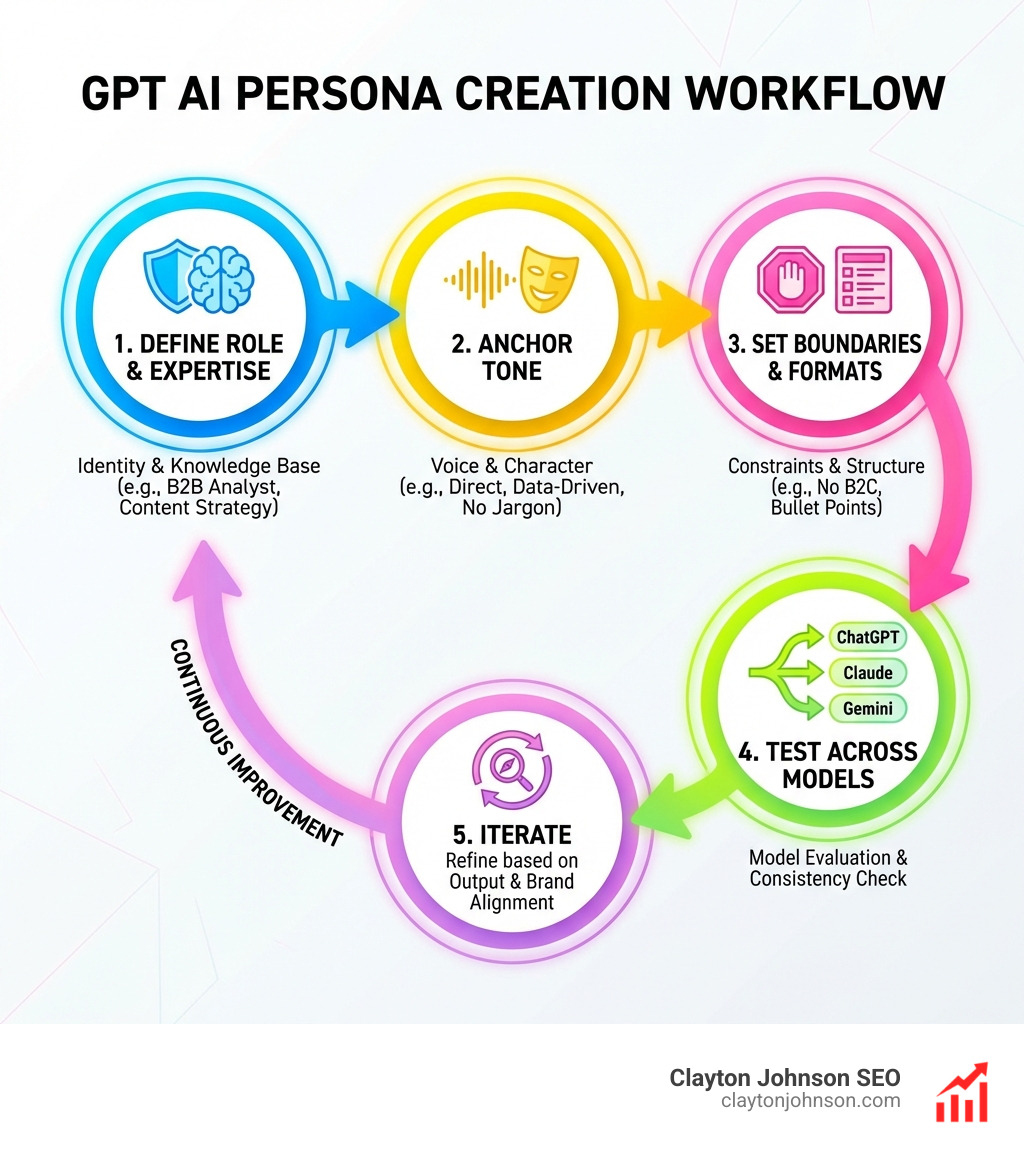 GPT AI PERSONA CREATION WORKFLOW

1. DEFINE ROLE & EXPERTISE

Identity & Knowledge Base (e.g., B2B Analyst, Content Strategy)

2. ANCHOR TONE

Voice & Character (e.g., Direct, Data-Driven, No Jargon)

3. SET BOUNDARIES & FORMATS

Constraints & Structure (e.g., No B2C, Bullet Points)

ChatGPT

Claude

Gemini

4. TEST ACROSS MODELS

Model Evaluation & Consistency Check

5. ITERATE

Refine based on Output & Brand Alignment

CONTINUOUS IMPROVEMENT

Clayton Johnson SEO
claytonjohnson.com