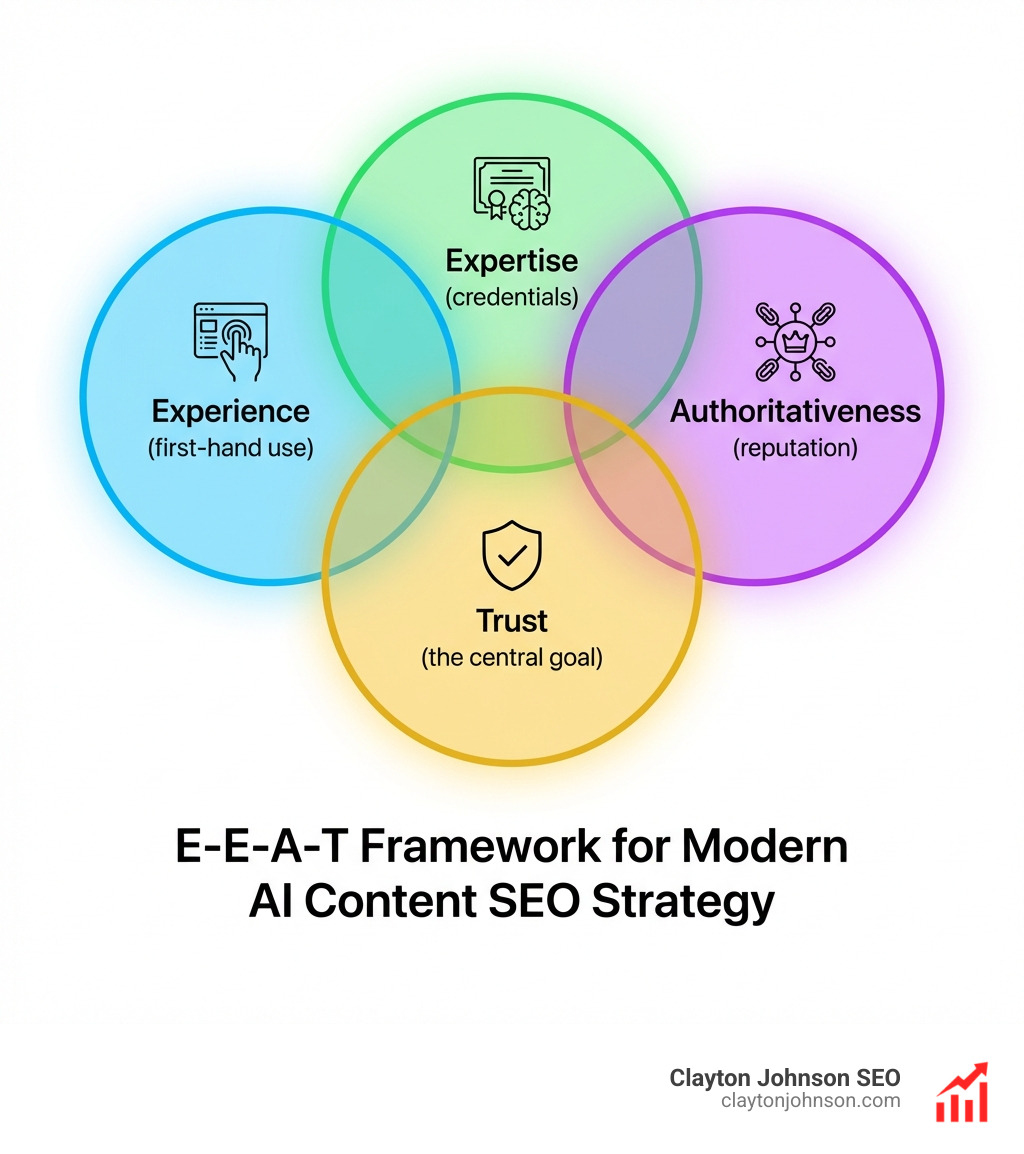 Expertise
(credentials)

Experience
(first-hand use)

Authoritativeness
(reputation)

Trust
(the central goal)

E-E-A-T Framework for Modern AI Content SEO Strategy

Clayton Johnson SEO
claytonjohnson.com