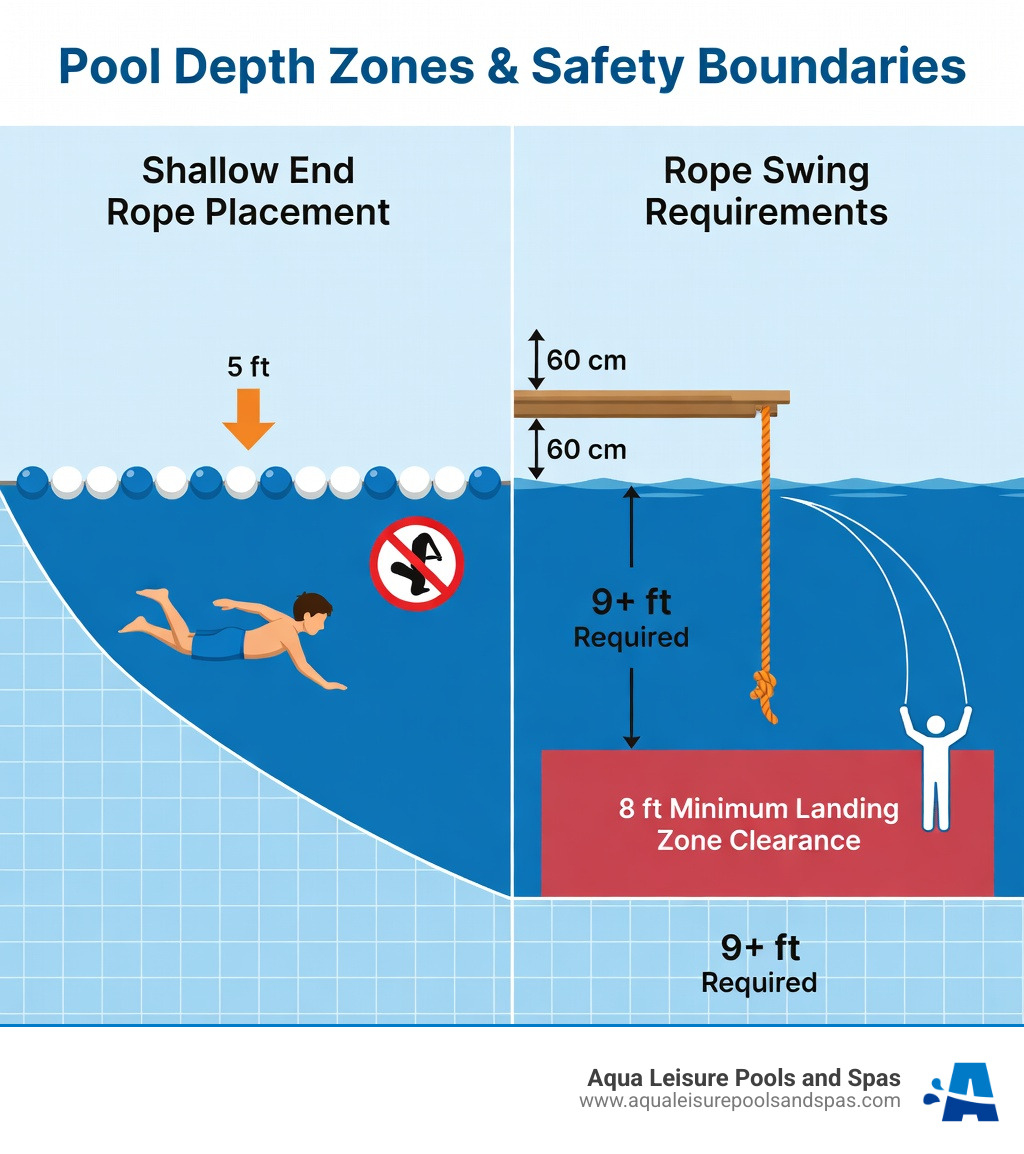 Pool Depth Zones & Safety Boundaries

Shallow End Rope Placement

5 ft

Rope Swing Requirements

60 cm

60 cm

9+ ft
Required

8 ft Minimum Landing Zone Clearance

9+ ft
Required

Aqua Leisure Pools and Spas
www.aqualeisurepoolsandspas.com