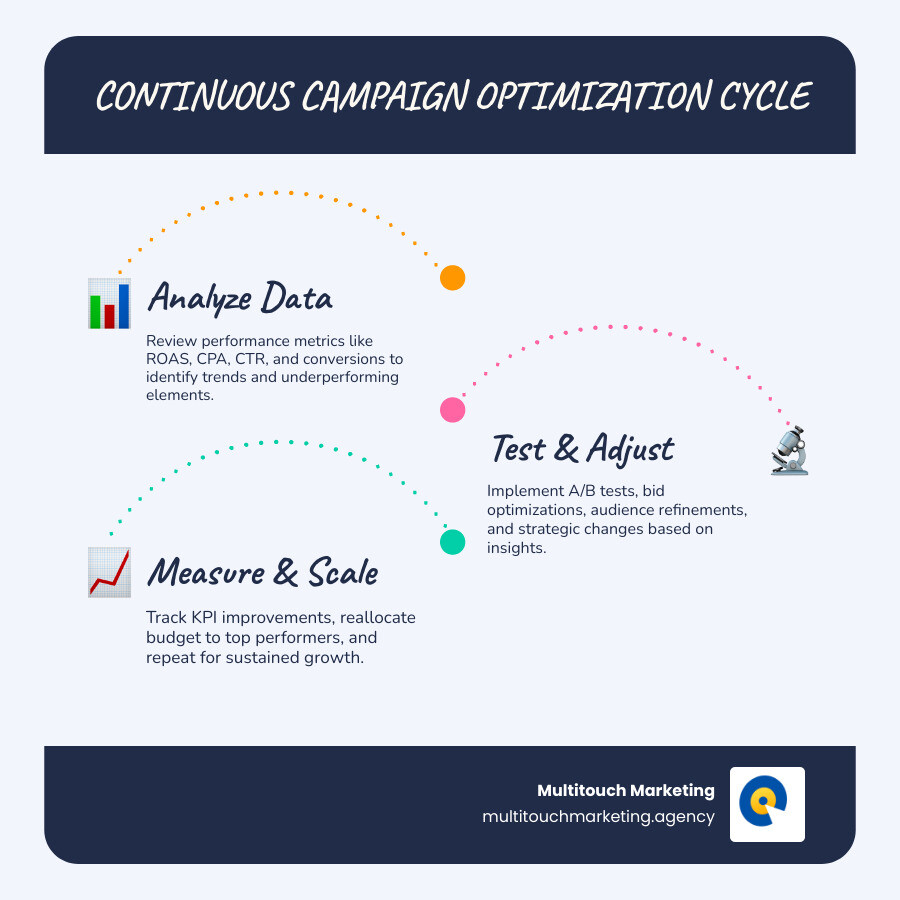 CONTINUOUS CAMPAIGN OPTIMIZATION CYCLE

Analyze Data

Review performance metrics like ROAS, CPA, CTR, and conversions to identify trends and underperforming elements.

Test & Adjust

Implement A/B tests, bid optimizations, audience refinements, and strategic changes based on insights.

Measure & Scale

Track KPI improvements, reallocate budget to top performers, and repeat for sustained growth.

Multitouch Marketing
multitouchmarketing.agency