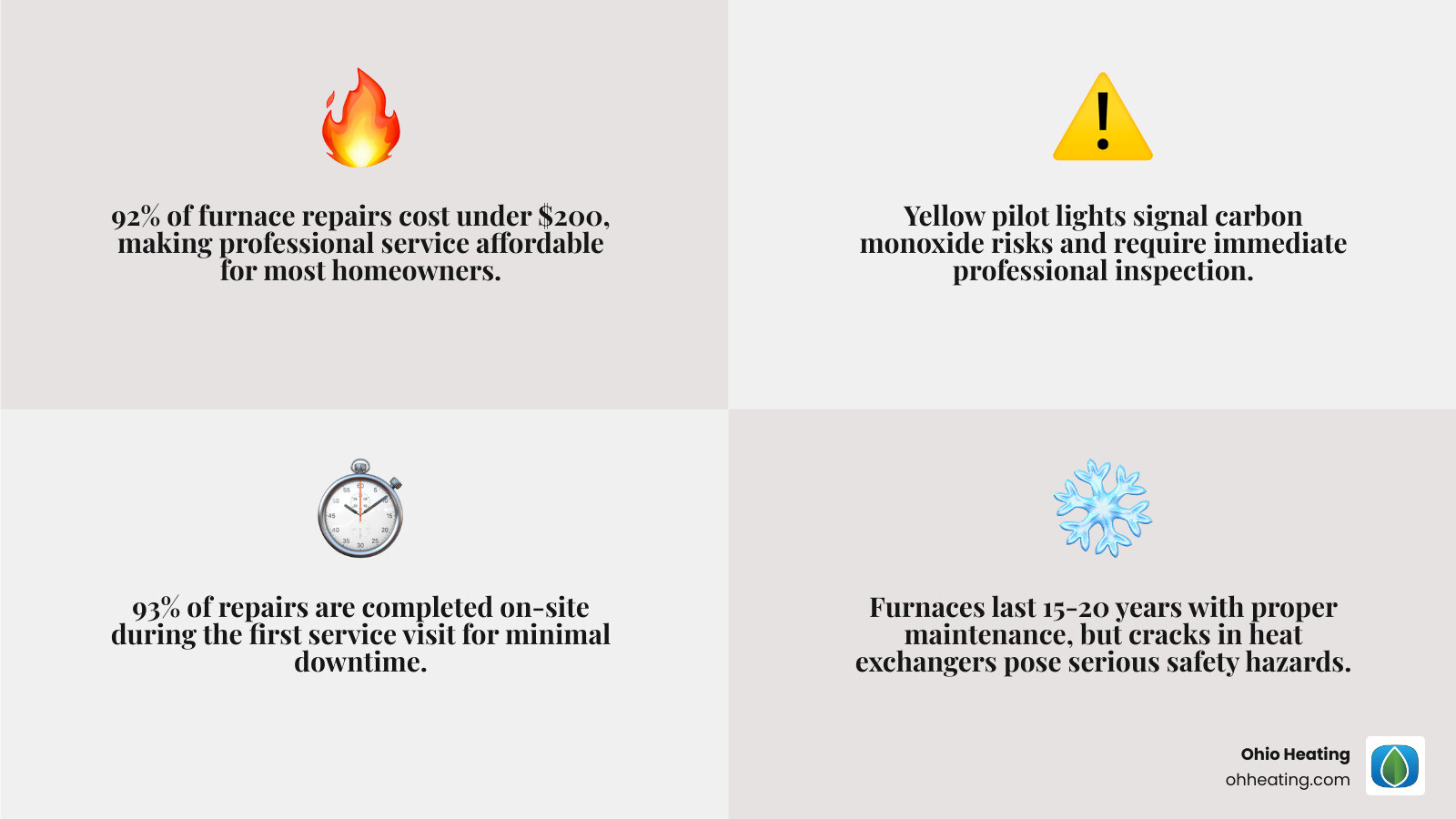 92% of furnace repairs cost under $200, making professional service affordable for most homeowners.

Yellow pilot lights signal carbon monoxide risks and require immediate professional inspection.

93% of repairs are completed on-site during the first service visit for minimal downtime.

Furnaces last 15-20 years with proper maintenance, but cracks in heat exchangers pose serious safety hazards.

Ohio Heating
ohheating.com