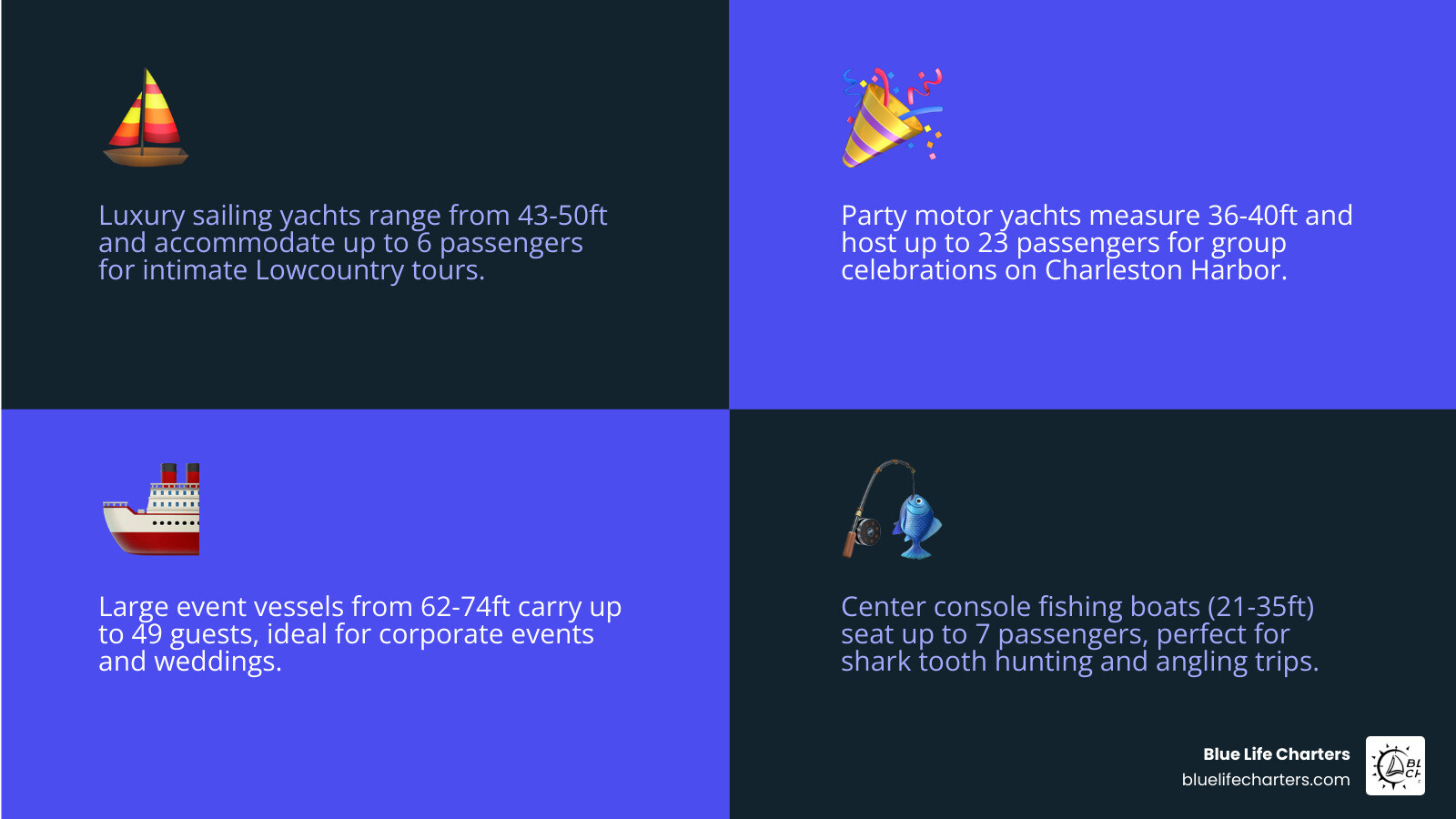 Luxury sailing yachts range from 43-50ft and accommodate up to 6 passengers for intimate Lowcountry tours.

Party motor yachts measure 36-40ft and host up to 23 passengers for group celebrations on Charleston Harbor.

Large event vessels from 62-74ft carry up to 49 guests, ideal for corporate events and weddings.

Center console fishing boats (21-35ft) seat up to 7 passengers, perfect for shark tooth hunting and angling trips.

Blue Life Charters
bluelifecharters.com

BL
CH