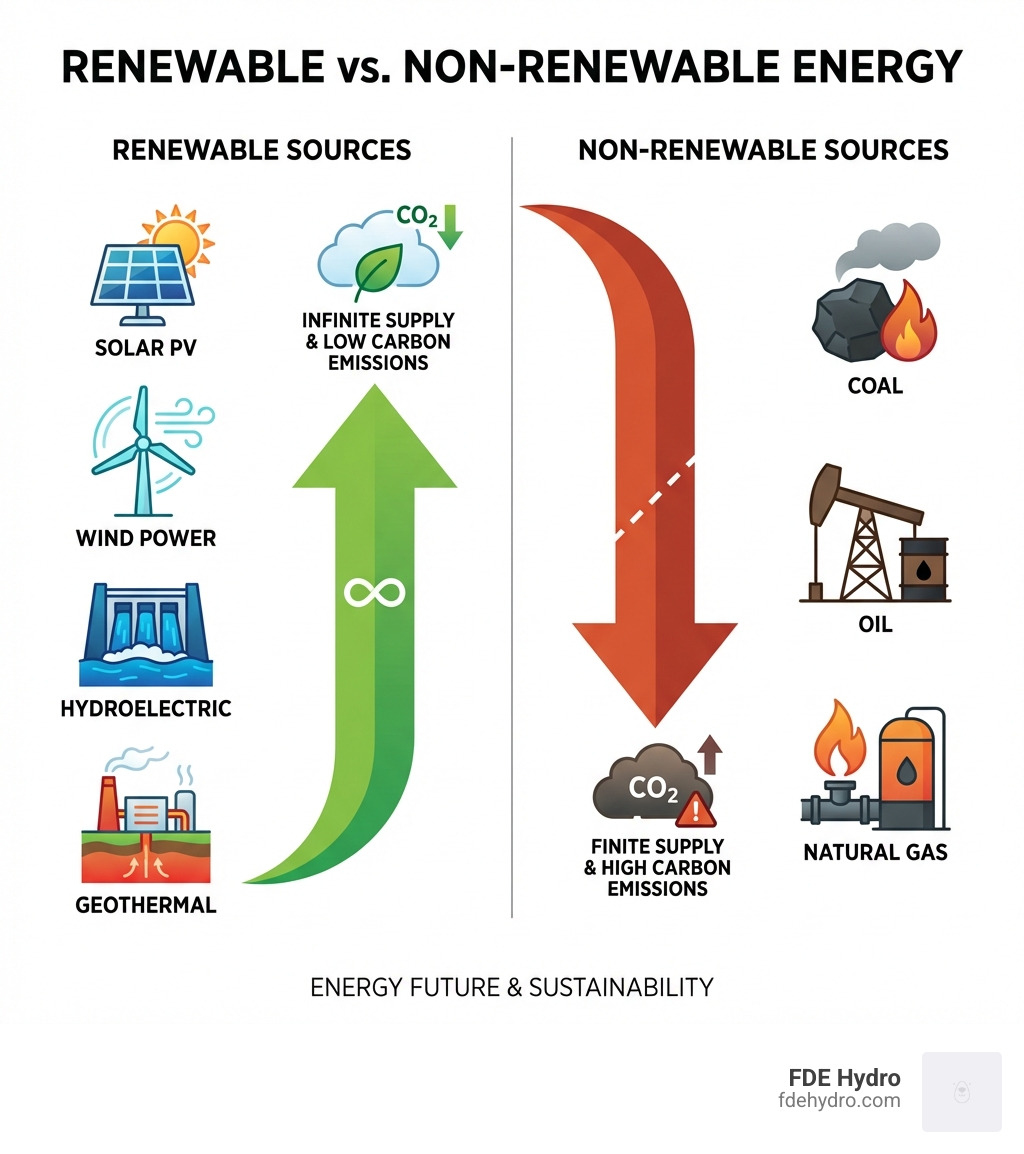 RENEWABLE vs. NON-RENEWABLE ENERGY

RENEWABLE SOURCES

SOLAR PV

WIND POWER

HYDROELECTRIC

GEOTHERMAL

$CO_2$

INFINITE SUPPLY & LOW CARBON EMISSIONS

∞

NON-RENEWABLE SOURCES

COAL

OIL

NATURAL GAS

$CO_2$

FINITE SUPPLY & HIGH CARBON EMISSIONS

ENERGY FUTURE & SUSTAINABILITY

FDE Hydro
fdehydro.com