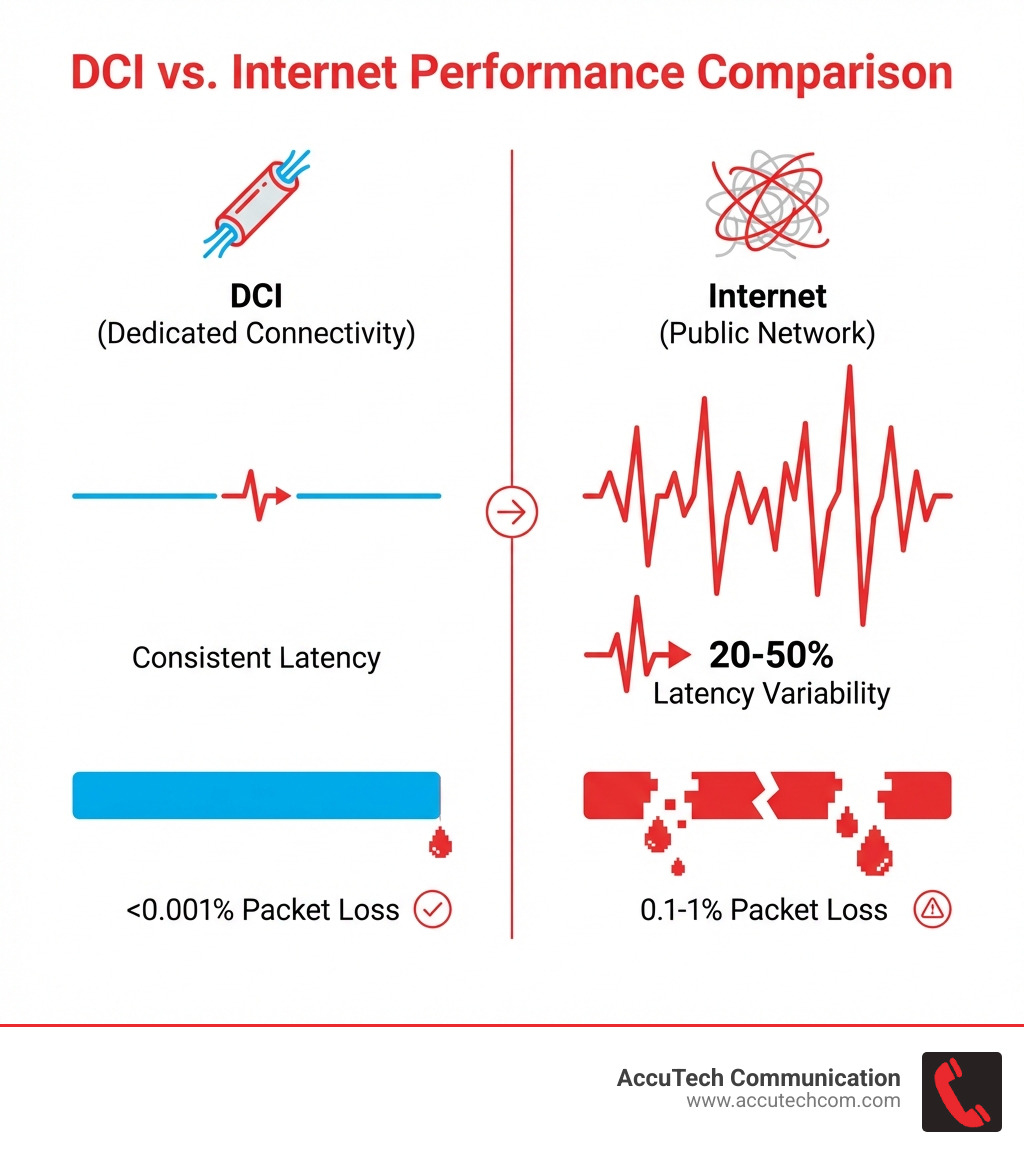 DCI vs. Internet Performance Comparison

DCI
(Dedicated Connectivity)

Consistent Latency

<0.001% Packet Loss

Internet
(Public Network)

20-50%
Latency Variability

0.1-1% Packet Loss

AccuTech Communication
www.accutechcom.com