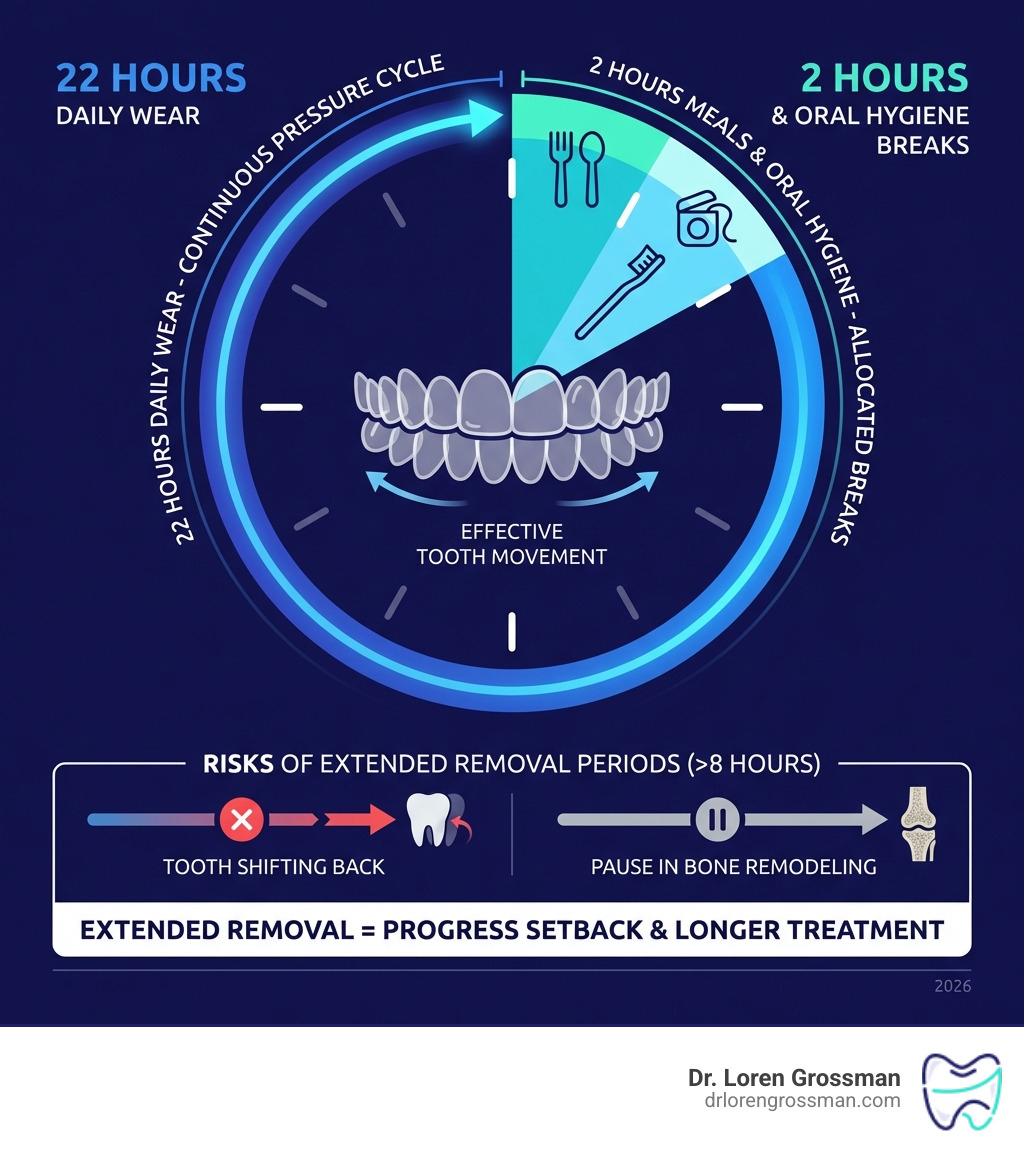 22 HOURS
DAILY WEAR

2 HOURS
& ORAL HYGIENE
BREAKS

22 HOURS DAILY WEAR - CONTINUOUS PRESSURE CYCLE

2 HOURS MEALS & ORAL HYGIENE - ALLOCATED BREAKS

EFFECTIVE
TOOTH MOVEMENT

RISKS OF EXTENDED REMOVAL PERIODS (>8 HOURS)

TOOTH SHIFTING BACK

PAUSE IN BONE REMODELING

EXTENDED REMOVAL = PROGRESS SETBACK & LONGER TREATMENT

2026

Dr. Loren Grossman
drlorengrossman.com