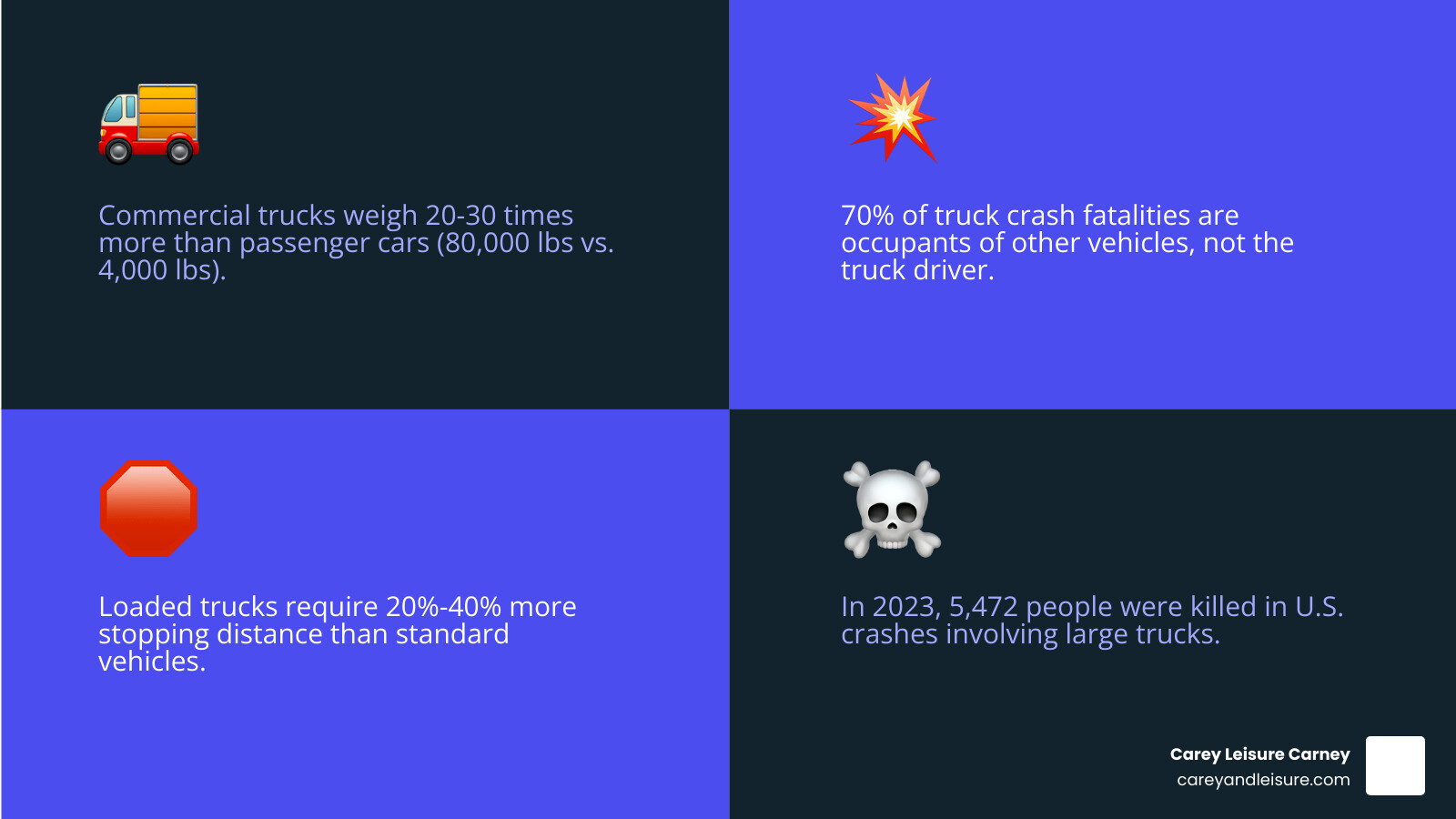 Commercial trucks weigh 20-30 times more than passenger cars (80,000 lbs vs. 4,000 lbs).

70% of truck crash fatalities are occupants of other vehicles, not the truck driver.

Loaded trucks require 20%-40% more stopping distance than standard vehicles.

In 2023, 5,472 people were killed in U.S. crashes involving large trucks.

Carey Leisure Carney
careyandleisure.com