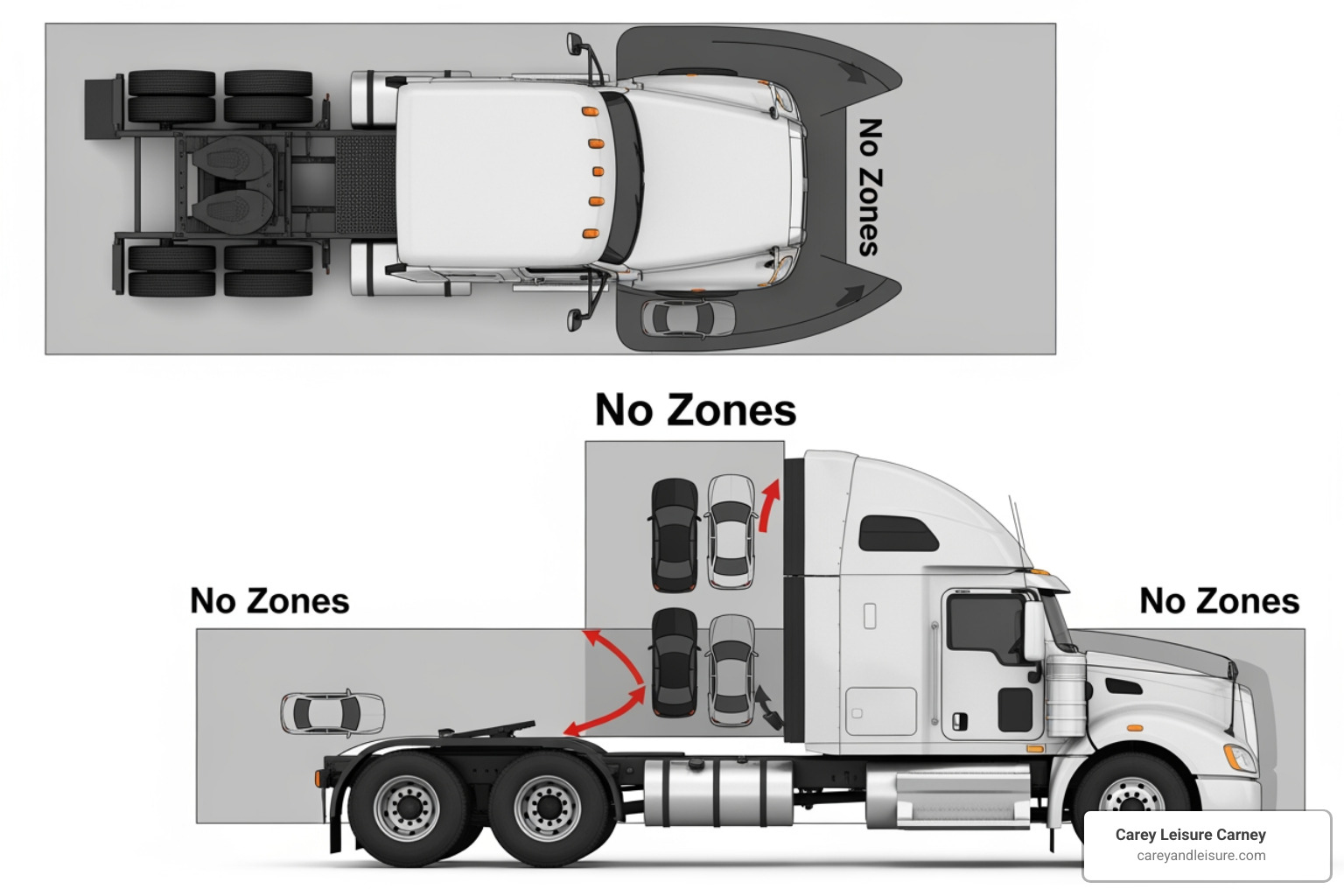 No Zones

No Zones

No Zones

No Zones

Carey Leisure Carney
careyandleisure.com