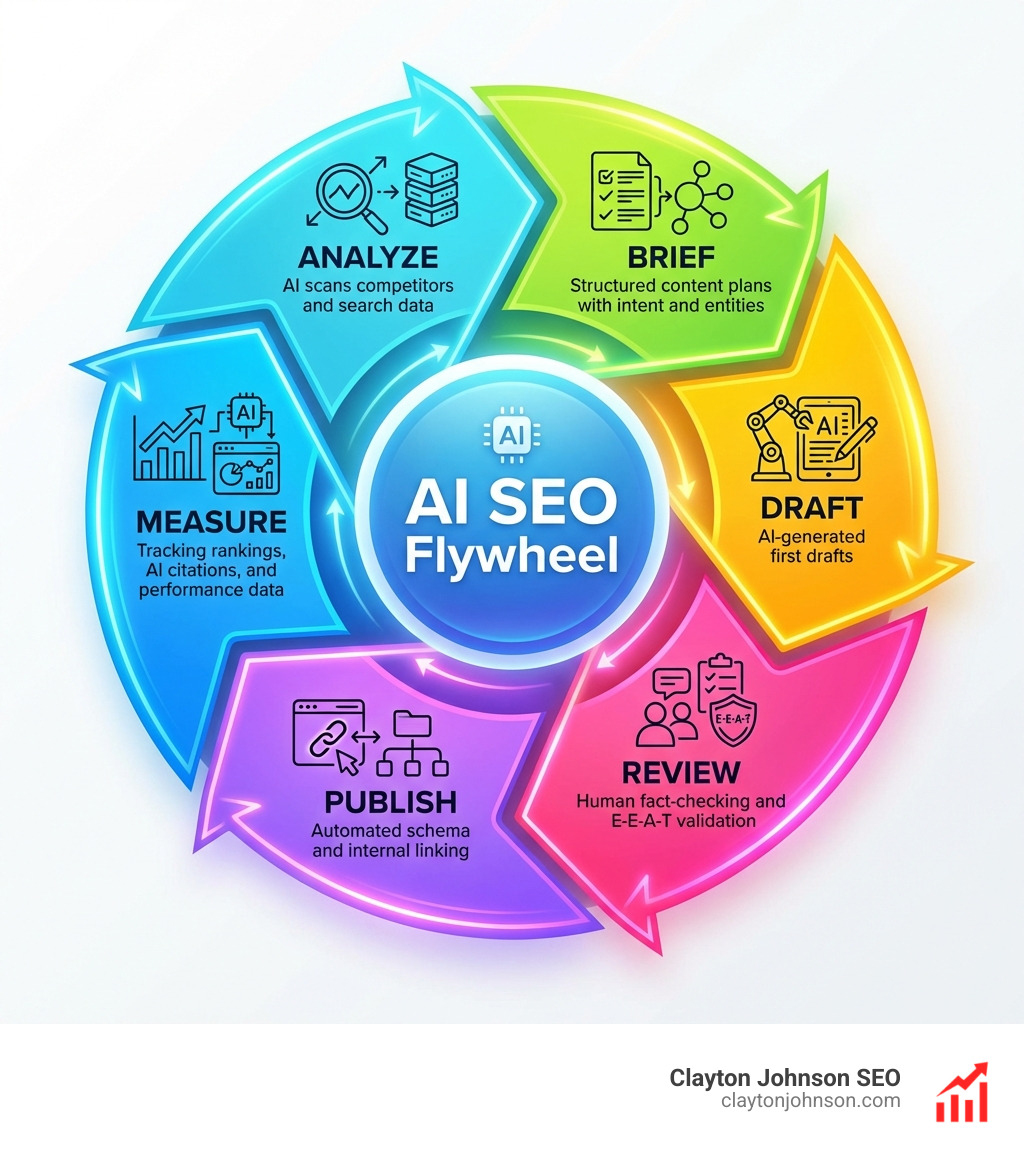 AI

AI SEO Flywheel

ANALYZE
AI scans competitors and search data

BRIEF
Structured content plans with intent and entities

AI

DRAFT
AI-generated first drafts

E-E-A-T

REVIEW
Human fact-checking and E-E-A-T validation

PUBLISH
Automated schema and internal linking

AI

MEASURE
Tracking rankings, AI citations, and performance data

Clayton Johnson SEO
claytonjohnson.com