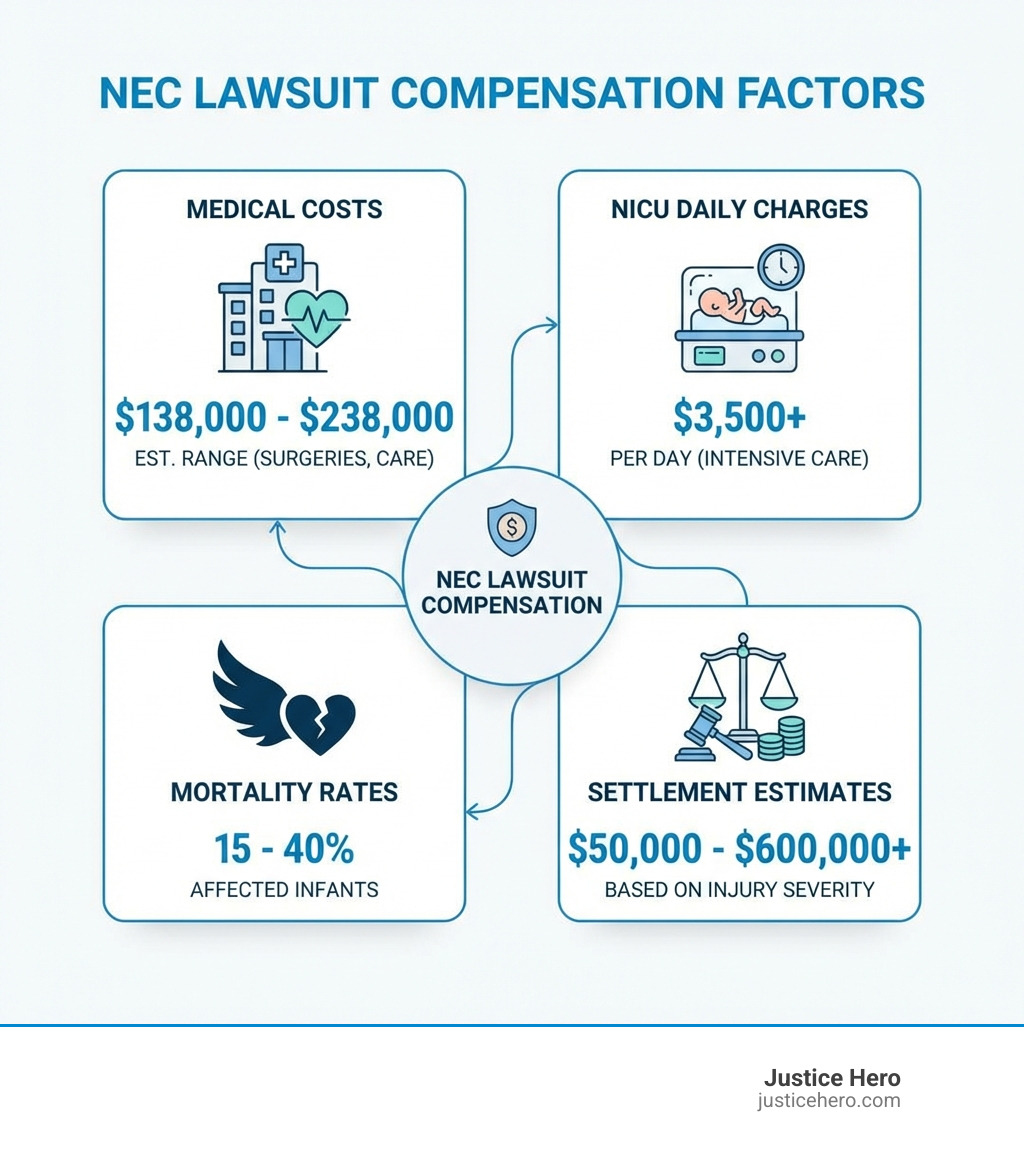 NEC LAWSUIT COMPENSATION FACTORS

MEDICAL COSTS

\$138,000 - \$238,000

EST. RANGE (SURGERIES, CARE)

NICU DAILY CHARGES

\$3,500+

PER DAY (INTENSIVE CARE)

\$

NEC LAWSUIT COMPENSATION

MORTALITY RATES

15 - 40%

AFFECTED INFANTS

SETTLEMENT ESTIMATES

\$50,000 - \$600,000+

BASED ON INJURY SEVERITY

Justice Hero
justicehero.com