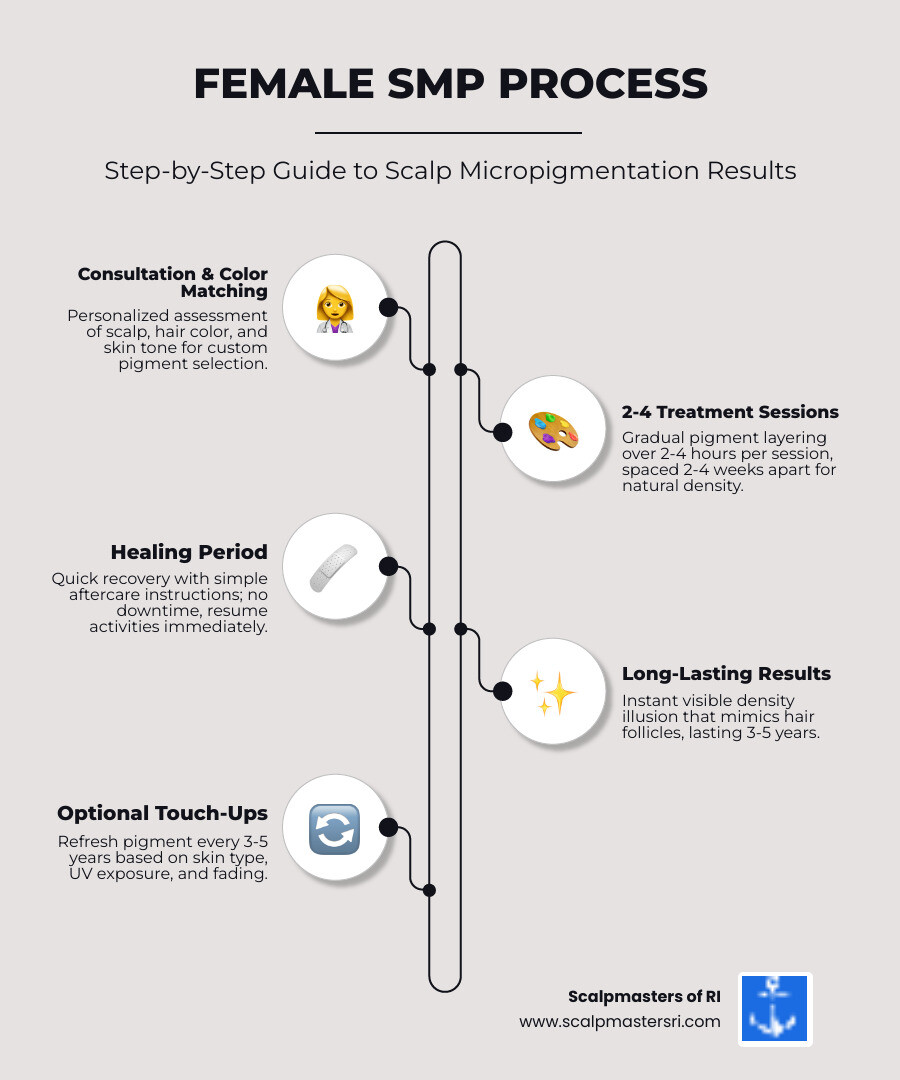 FEMALE SMP PROCESS

Step-by-Step Guide to Scalp Micropigmentation Results

Consultation & Color Matching
Personalized assessment of scalp, hair color, and skin tone for custom pigment selection.

2-4 Treatment Sessions
Gradual pigment layering over 2-4 hours per session, spaced 2-4 weeks apart for natural density.

Healing Period
Quick recovery with simple aftercare instructions; no downtime, resume activities immediately.

Long-Lasting Results
Instant visible density illusion that mimics hair follicles, lasting 3-5 years.

Optional Touch-Ups
Refresh pigment every 3-5 years based on skin type, UV exposure, and fading.

Scalpmasters of RI
www.scalpmastersri.com