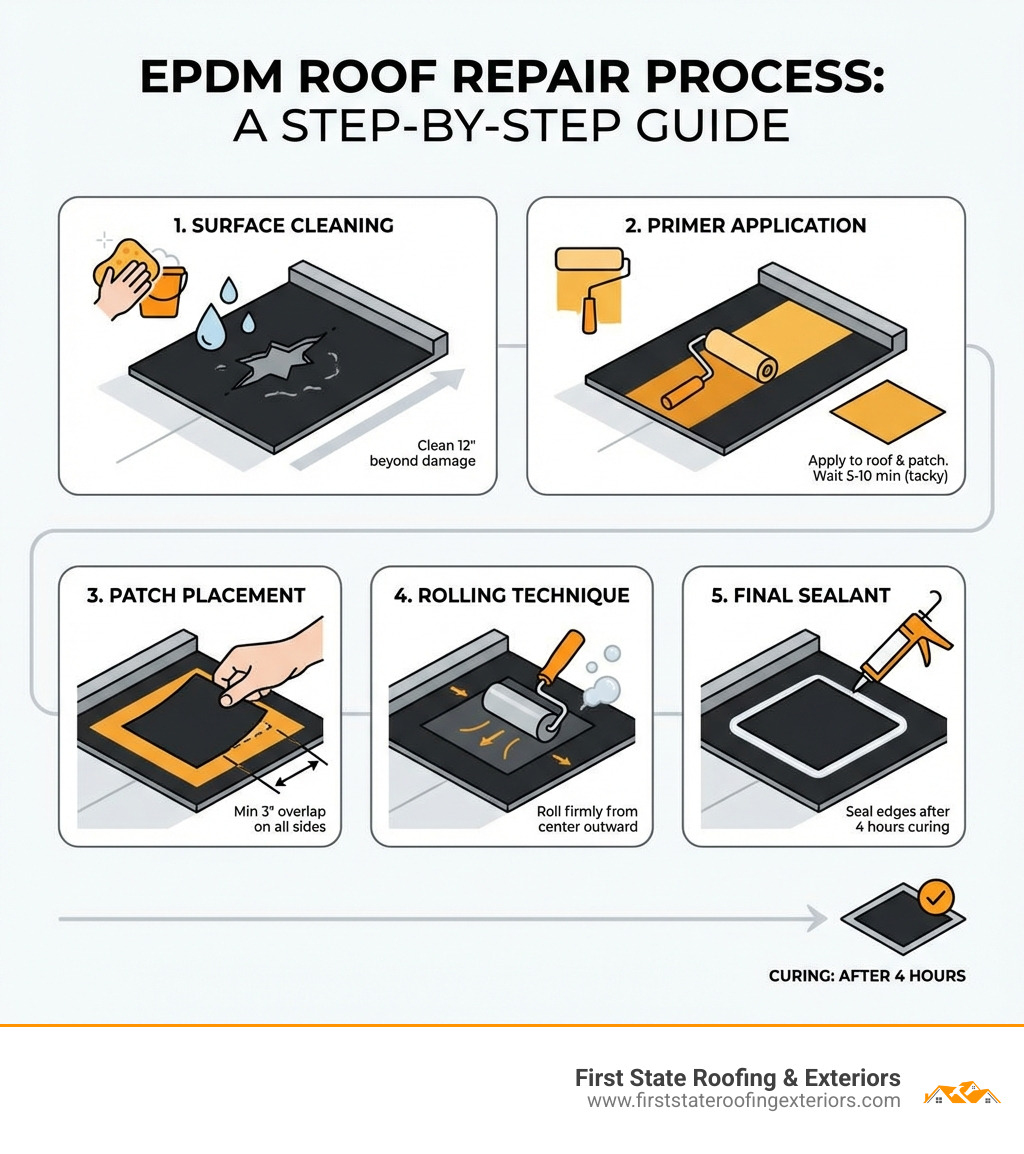 EPDM ROOF REPAIR PROCESS:
A STEP-BY-STEP GUIDE

1. SURFACE CLEANING

Clean 12" beyond damage

2. PRIMER APPLICATION

Apply to roof & patch. Wait 5-10 min (tacky)

3. PATCH PLACEMENT

Min 3" overlap on all sides

4. ROLLING TECHNIQUE

Roll firmly from center outward

5. FINAL SEALANT

Seal edges after 4 hours curing

CURING: AFTER 4 HOURS

First State Roofing & Exteriors
www.firststateroofingexteriors.com