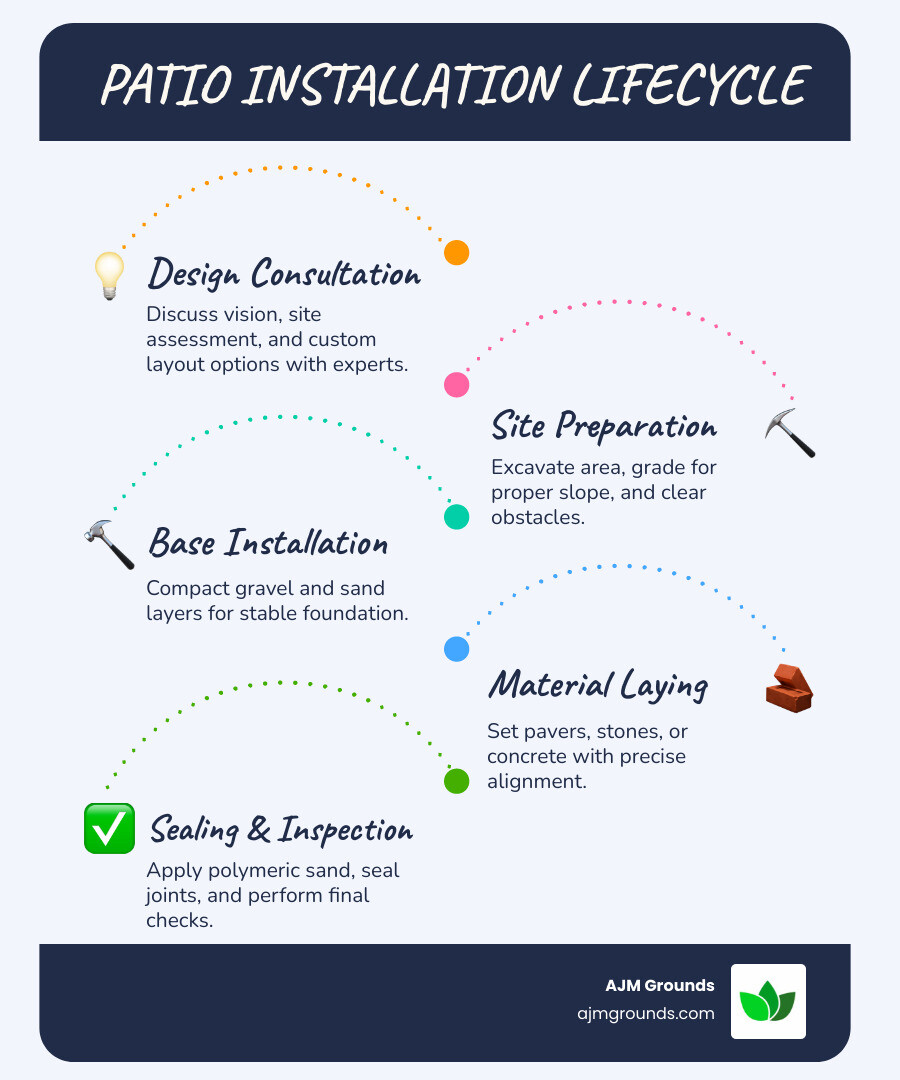 PATIO INSTALLATION LIFECYCLE

Design Consultation
Discuss vision, site assessment, and custom layout options with experts.

Site Preparation
Excavate area, grade for proper slope, and clear obstacles.

Base Installation
Compact gravel and sand layers for stable foundation.

Material Laying
Set pavers, stones, or concrete with precise alignment.

Sealing & Inspection
Apply polymeric sand, seal joints, and perform final checks.

AJM Grounds
ajmgrounds.com