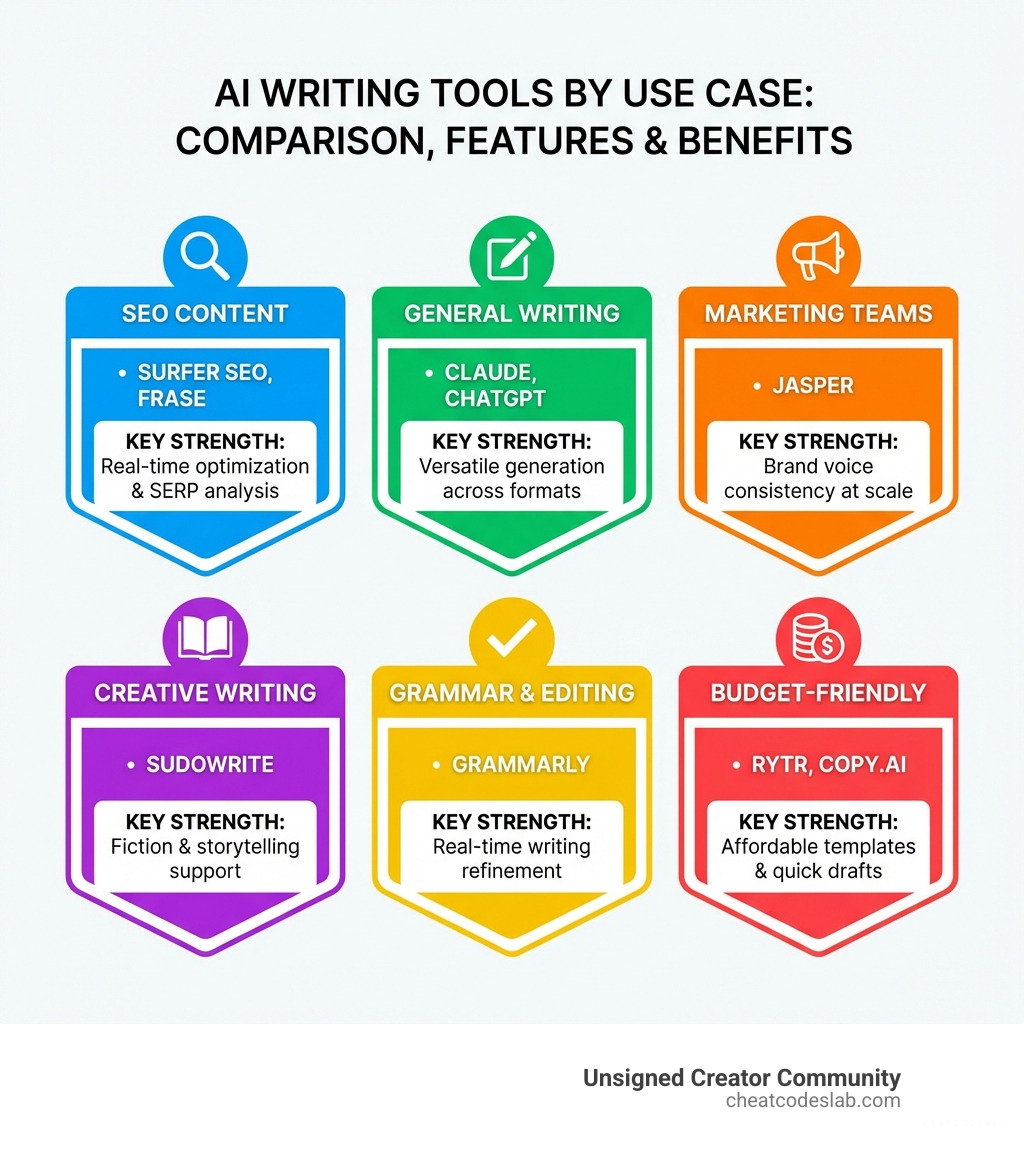 AI WRITING TOOLS BY USE CASE: COMPARISON, FEATURES & BENEFITS

SEO CONTENT

• SURFER SEO, FRASE

KEY STRENGTH: Real-time optimization & SERP analysis

GENERAL WRITING

• CLAUDE, CHATGPT

KEY STRENGTH: Versatile generation across formats

MARKETING TEAMS

• JASPER

KEY STRENGTH: Brand voice consistency at scale

CREATIVE WRITING

• SUDOWRITE

KEY STRENGTH: Fiction & storytelling support

GRAMMAR & EDITING

• GRAMMARLY

KEY STRENGTH: Real-time writing refinement

BUDGET-FRIENDLY

• RYTR, COPY.AI

KEY STRENGTH: Affordable templates & quick drafts

Unsigned Creator Community
cheatcodeslab.com