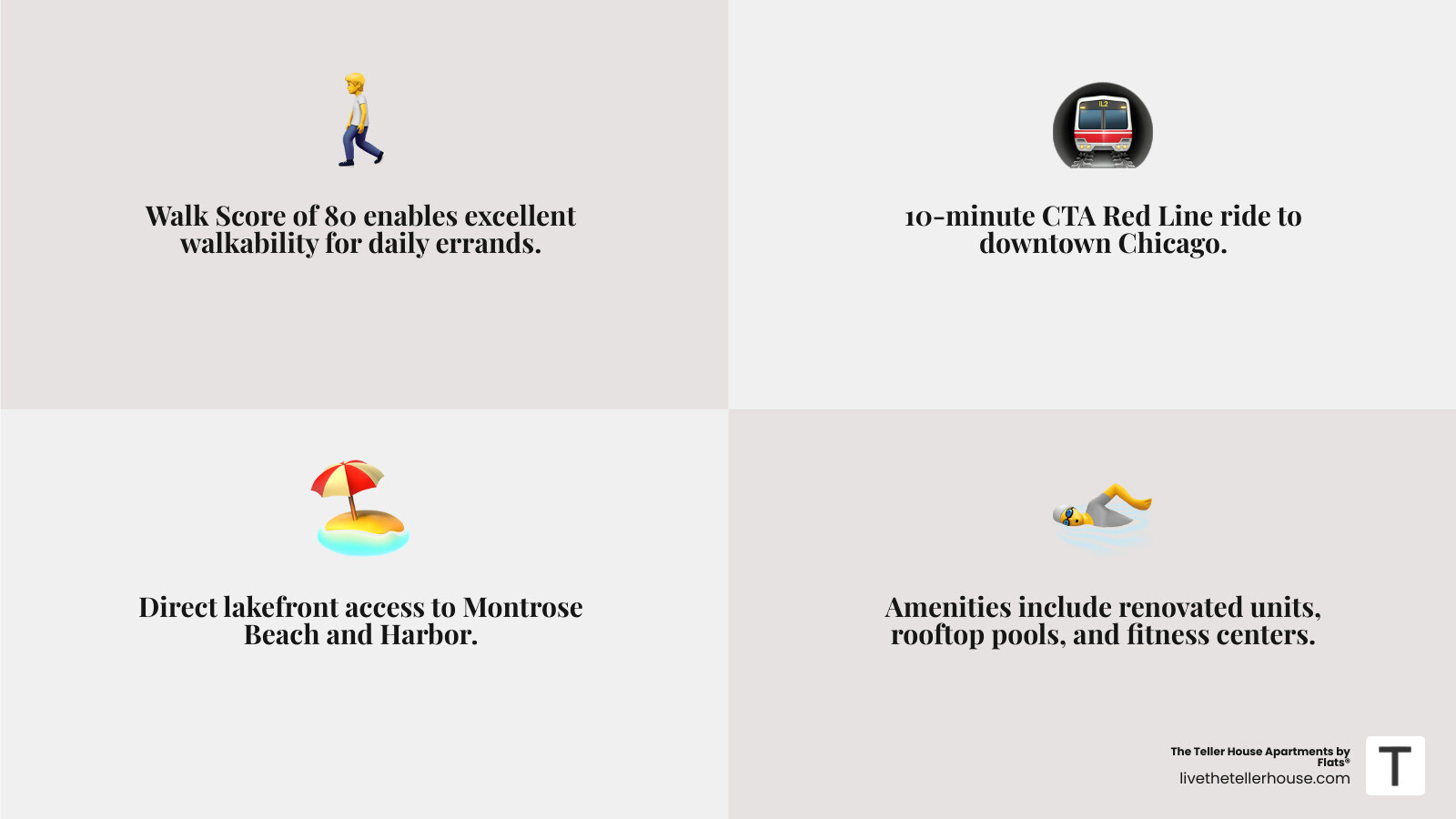 Walk Score of 80 enables excellent walkability for daily errands.

10-minute CTA Red Line ride to downtown Chicago.

Direct lakefront access to Montrose Beach and Harbor.

Amenities include renovated units, rooftop pools, and fitness centers.

The Teller House Apartments by Flats®
livethetellerhouse.com

T