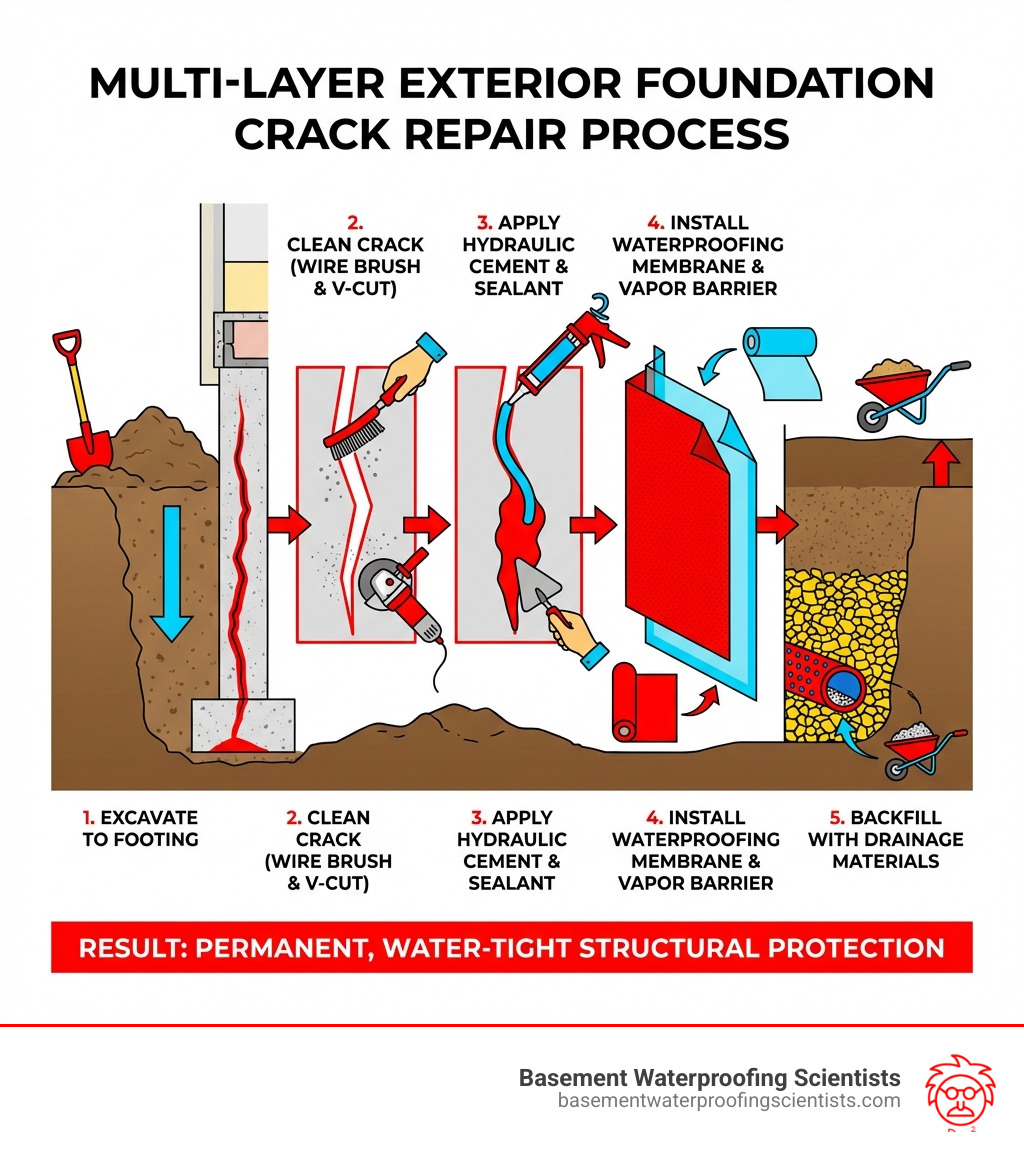 MULTI-LAYER EXTERIOR FOUNDATION CRACK REPAIR PROCESS

2. CLEAN CRACK (WIRE BRUSH & V-CUT)

3. APPLY HYDRAULIC CEMENT & SEALANT

4. INSTALL WATERPROOFING MEMBRANE & VAPOR BARRIER

1. EXCAVATE TO FOOTING

2. CLEAN CRACK (WIRE BRUSH & V-CUT)

3. APPLY HYDRAULIC CEMENT & SEALANT

4. INSTALL WATERPROOFING MEMBRANE & VAPOR BARRIER

5. BACKFILL WITH DRAINAGE MATERIALS

RESULT: PERMANENT, WATER-TIGHT STRUCTURAL PROTECTION

Basement Waterproofing Scientists
basementwaterproofingscientists.com