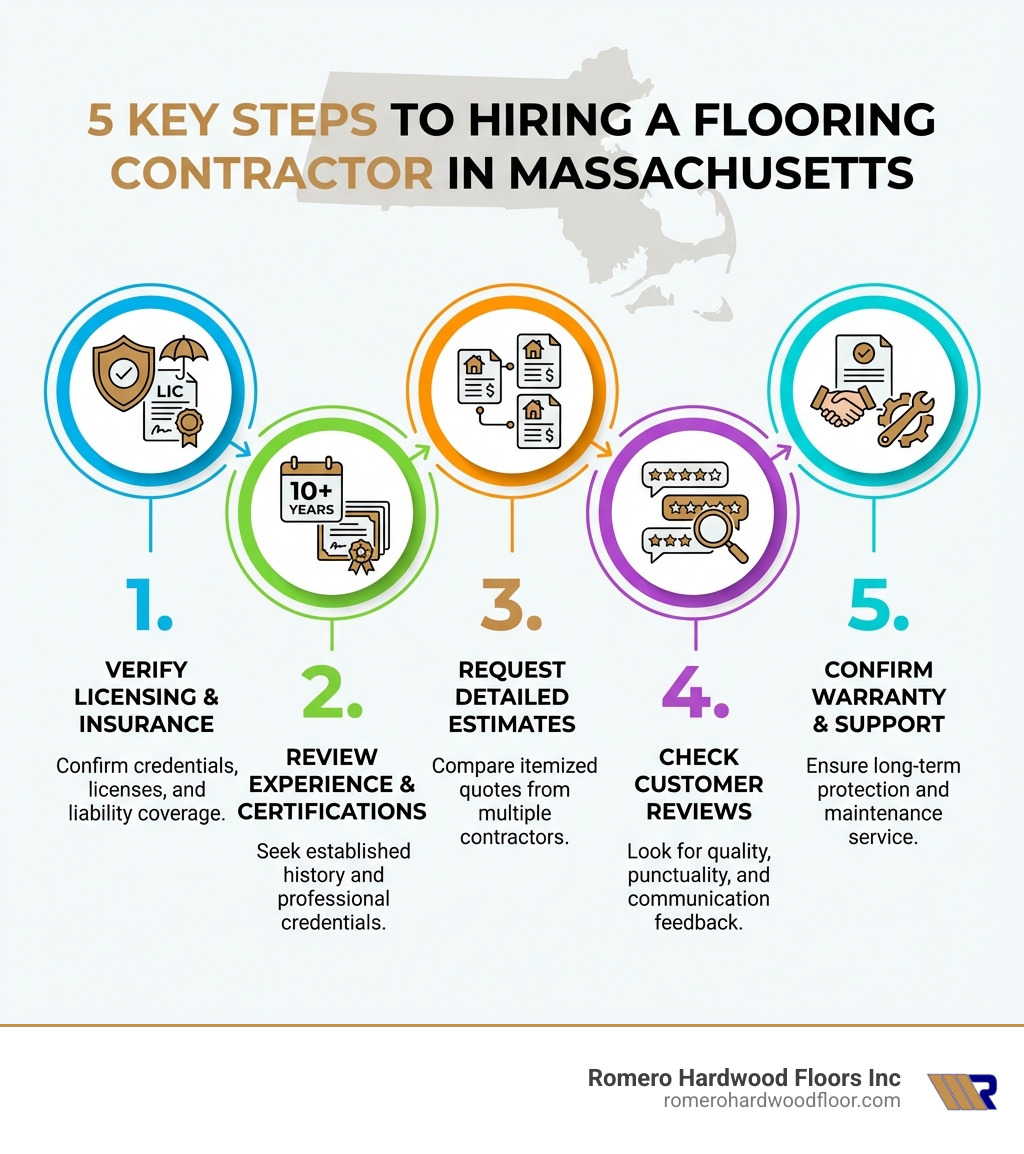 5 KEY STEPS TO HIRING A FLOORING CONTRACTOR IN MASSACHUSETTS

LIC

10+ YEARS

1.

VERIFY LICENSING & INSURANCE

Confirm credentials, licenses, and liability coverage.

2.

REVIEW EXPERIENCE & CERTIFICATIONS

Seek established history and professional credentials.

3.

REQUEST DETAILED ESTIMATES

Compare itemized quotes from multiple contractors.

4.

CHECK CUSTOMER REVIEWS

Look for quality, punctuality, and communication feedback.

5.

CONFIRM WARRANTY & SUPPORT

Ensure long-term protection and maintenance service.

Romero Hardwood Floors Inc
romerohardwoodfloor.com