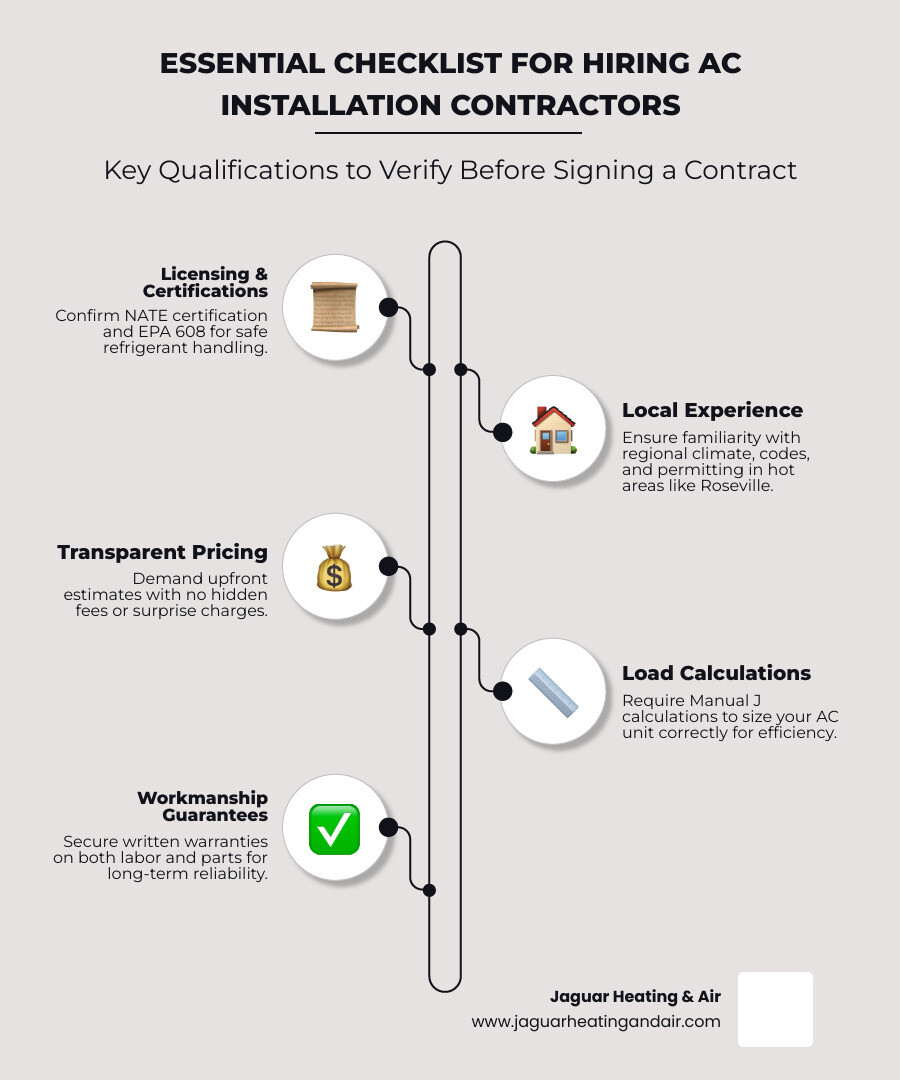 ESSENTIAL CHECKLIST FOR HIRING AC INSTALLATION CONTRACTORS

Key Qualifications to Verify Before Signing a Contract

Licensing & Certifications

Confirm NATE certification and EPA 608 for safe refrigerant handling.

Local Experience

Ensure familiarity with regional climate, codes, and permitting in hot areas like Roseville.

Transparent Pricing

Demand upfront estimates with no hidden fees or surprise charges.

Load Calculations

Require Manual J calculations to size your AC unit correctly for efficiency.

Workmanship Guarantees

Secure written warranties on both labor and parts for long-term reliability.

Jaguar Heating & Air

www.jaguarheatingandair.com