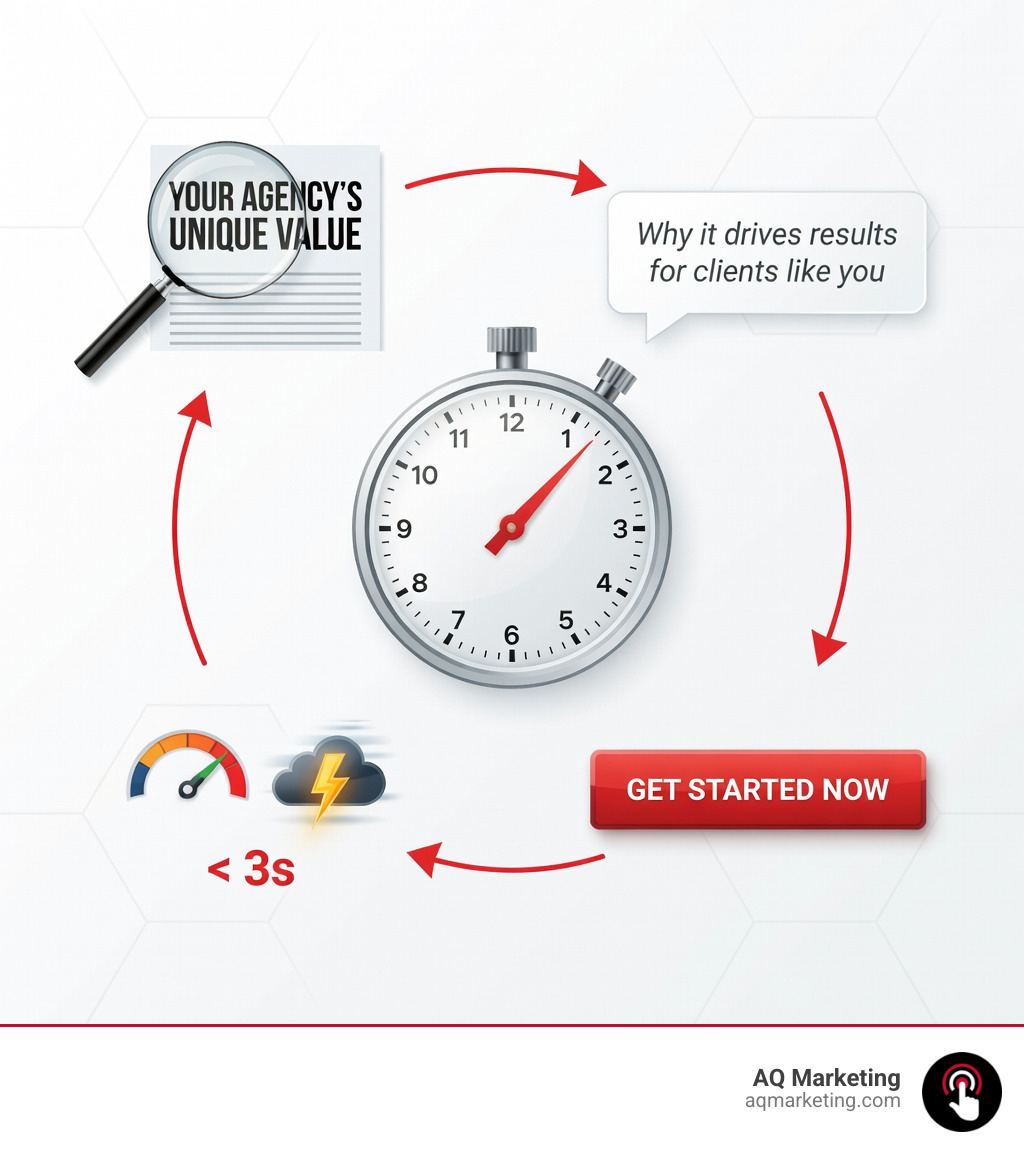 YOUR AGENCY'S UNIQUE VALUE

Why it drives results for clients like you

12
1
2
3
4
5
6
7
8
9
10
11

GET STARTED NOW

< 3s

AQ Marketing
aqmarketing.com