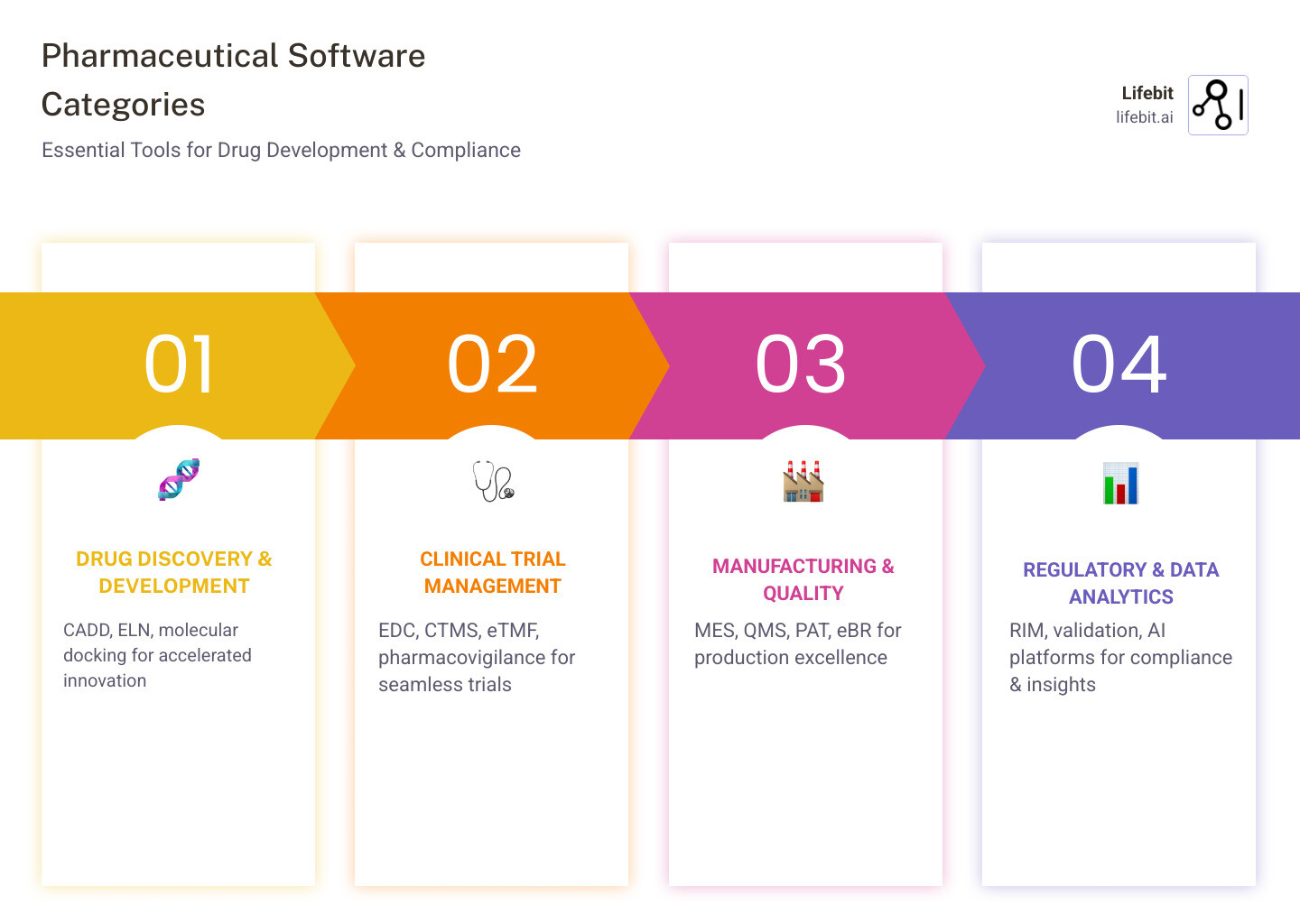 Pharmaceutical Software Categories

Essential Tools for Drug Development & Compliance

Lifebit
lifebit.ai

01

DRUG DISCOVERY & DEVELOPMENT

CADD, ELN, molecular docking for accelerated innovation

02

CLINICAL TRIAL MANAGEMENT

EDC, CTMS, eTMF, pharmacovigilance for seamless trials

03

MANUFACTURING & QUALITY

MES, QMS, PAT, eBR for production excellence

04

REGULATORY & DATA ANALYTICS

RIM, validation, AI platforms for compliance & insights