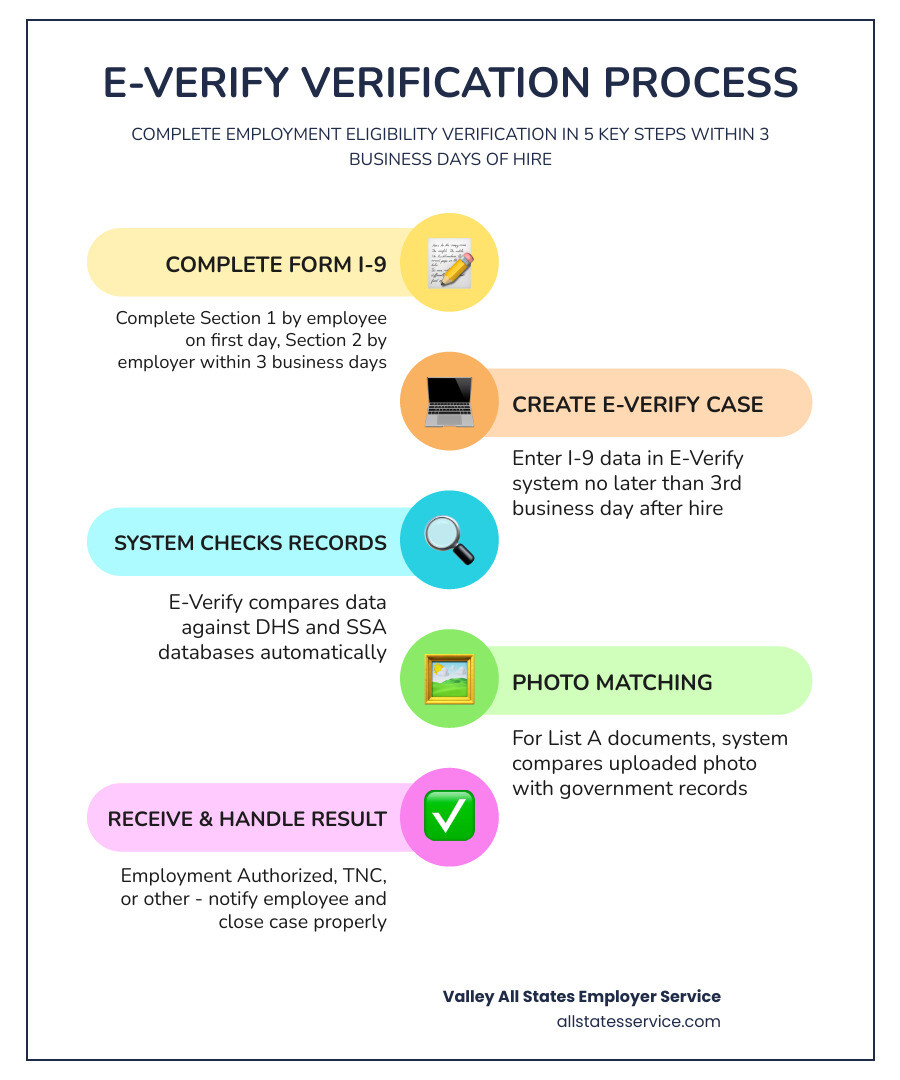 E-VERIFY VERIFICATION PROCESS

COMPLETE EMPLOYMENT ELIGIBILITY VERIFICATION IN 5 KEY STEPS WITHIN 3 BUSINESS DAYS OF HIRE

COMPLETE FORM I-9

Complete Section 1 by employee on first day, Section 2 by employer within 3 business days

CREATE E-VERIFY CASE

Enter I-9 data in E-Verify system no later than 3rd business day after hire

SYSTEM CHECKS RECORDS

E-Verify compares data against DHS and SSA databases automatically

PHOTO MATCHING

For List A documents, system compares uploaded photo with government records

RECEIVE & HANDLE RESULT

Employment Authorized, TNC, or other - notify employee and close case properly

Valley All States Employer Service
allstatesservice.com