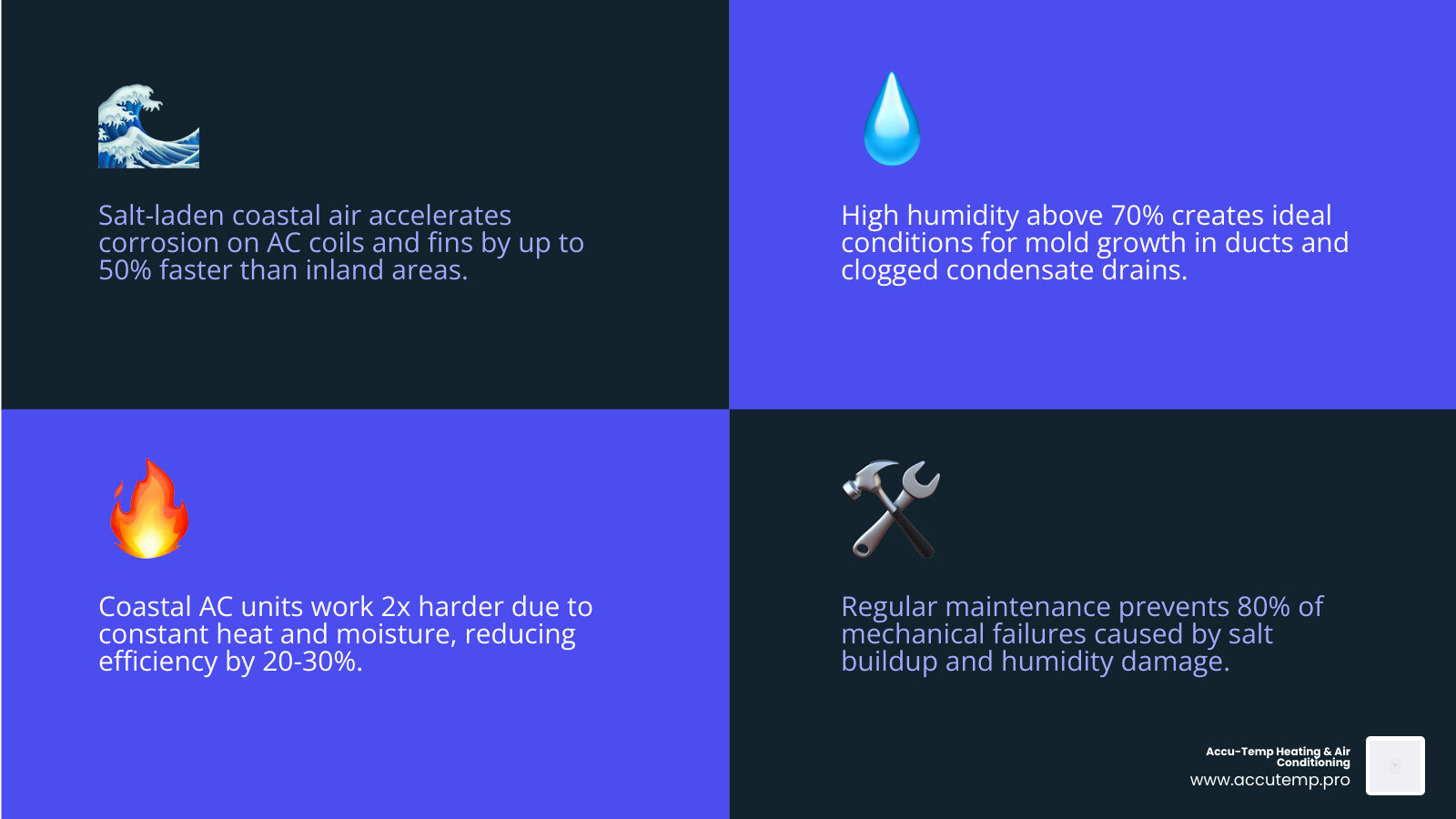 Salt-laden coastal air accelerates corrosion on AC coils and fins by up to 50% faster than inland areas.

High humidity above 70% creates ideal conditions for mold growth in ducts and clogged condensate drains.

Coastal AC units work 2x harder due to constant heat and moisture, reducing efficiency by 20-30%.

Regular maintenance prevents 80% of mechanical failures caused by salt buildup and humidity damage.

Accu-Temp Heating & Air Conditioning
www.accutemp.pro