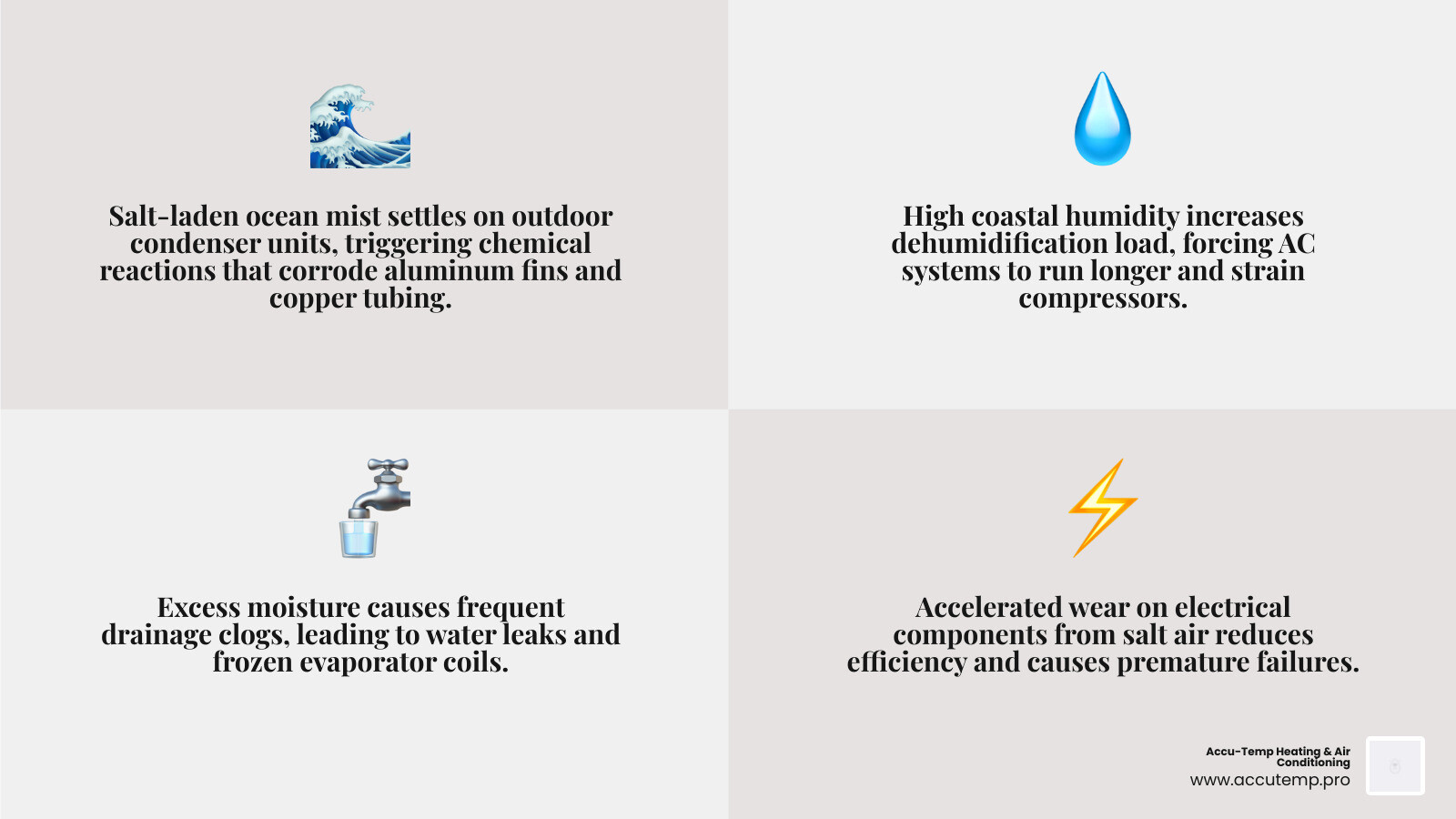 Salt-laden ocean mist settles on outdoor condenser units, triggering chemical reactions that corrode aluminum fins and copper tubing.

High coastal humidity increases dehumidification load, forcing AC systems to run longer and strain compressors.

Excess moisture causes frequent drainage clogs, leading to water leaks and frozen evaporator coils.

Accelerated wear on electrical components from salt air reduces efficiency and causes premature failures.

Accu-Temp Heating & Air Conditioning
www.accutemp.pro