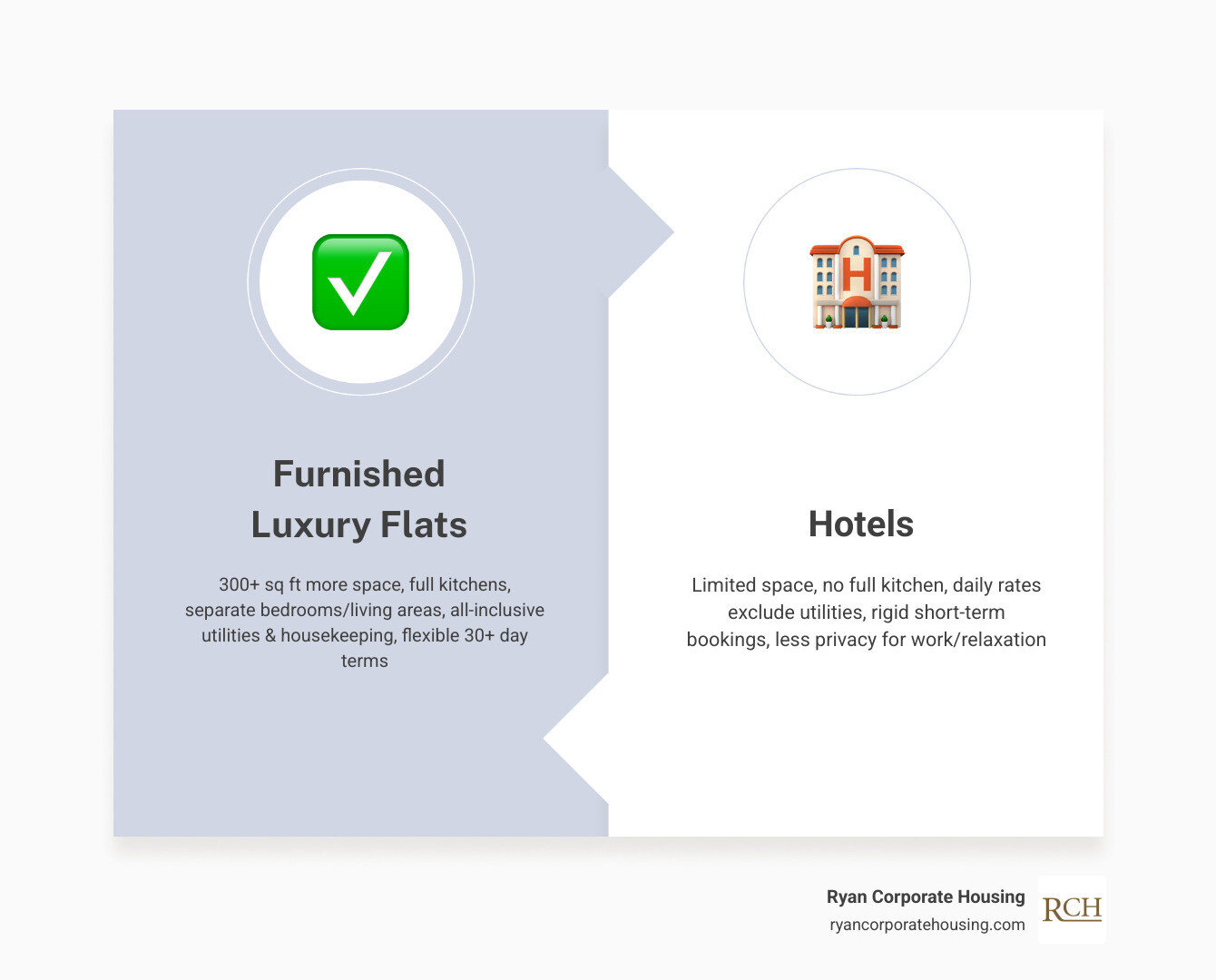 Furnished Luxury Flats

300+ sq ft more space, full kitchens, separate bedrooms/living areas, all-inclusive utilities & housekeeping, flexible 30+ day terms

H

Hotels

Limited space, no full kitchen, daily rates exclude utilities, rigid short-term bookings, less privacy for work/relaxation

Ryan Corporate Housing
ryancorporatehousing.com

RCH