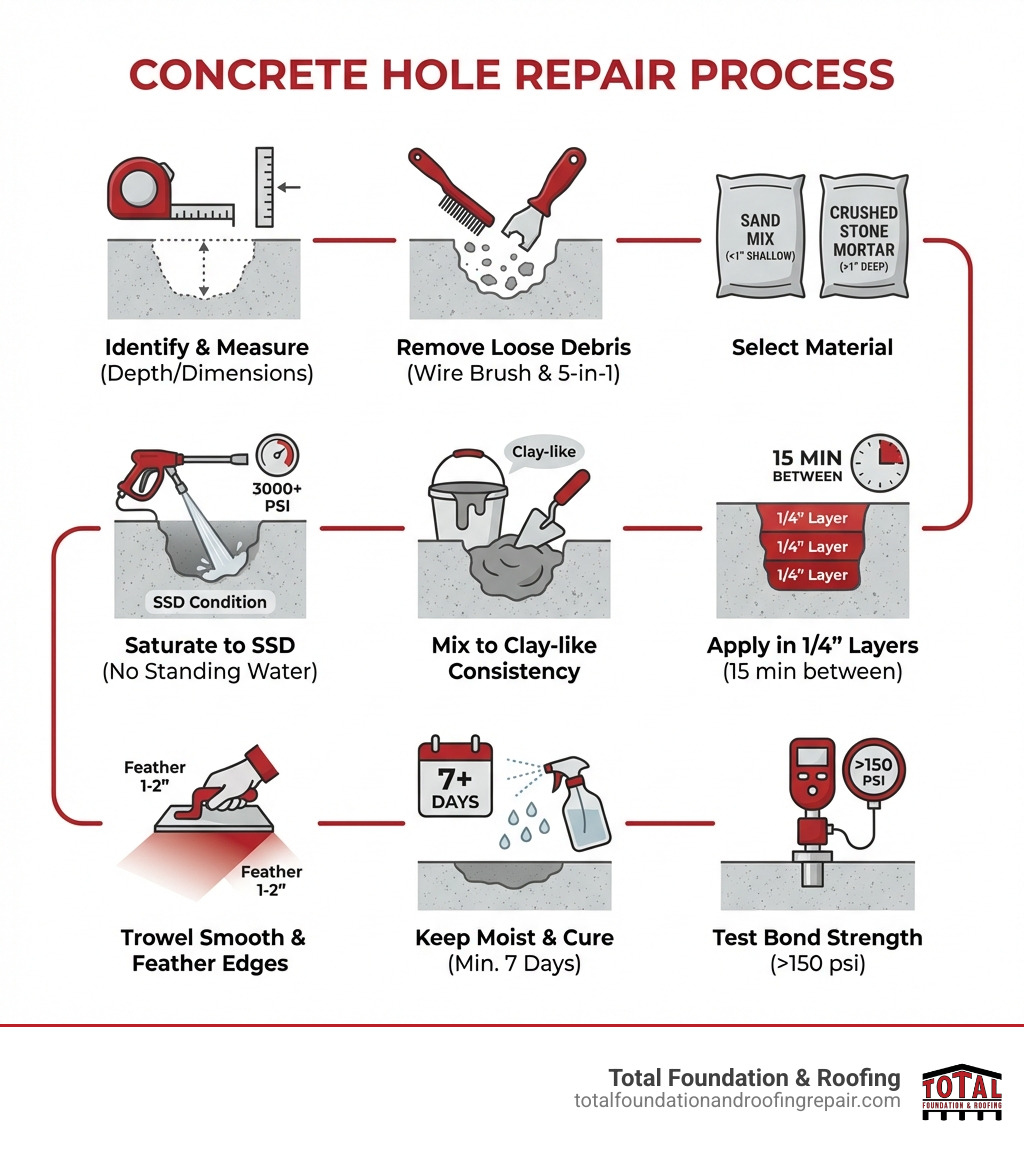 CONCRETE HOLE REPAIR PROCESS

Identify & Measure
(Depth/Dimensions)

Remove Loose Debris
(Wire Brush & 5-in-1)

SAND MIX
(<1" SHALLOW)

CRUSHED STONE MORTAR
(>1" DEEP)

Select Material

15 MIN BETWEEN

1/4" Layer
1/4" Layer
1/4" Layer

Apply in 1/4" Layers
(15 min between)

Clay-like

Mix to Clay-like Consistency

3000+ PSI

SSD Condition

Saturate to SSD
(No Standing Water)

Feather 1-2"

Feather 1-2"

Trowel Smooth & Feather Edges

7+ DAYS

Keep Moist & Cure
(Min. 7 Days)

>150 PSI

Test Bond Strength
(>150 psi)

Total Foundation & Roofing
totalfoundationandroofingrepair.com

TOTAL
FOUNDATION & ROOFING